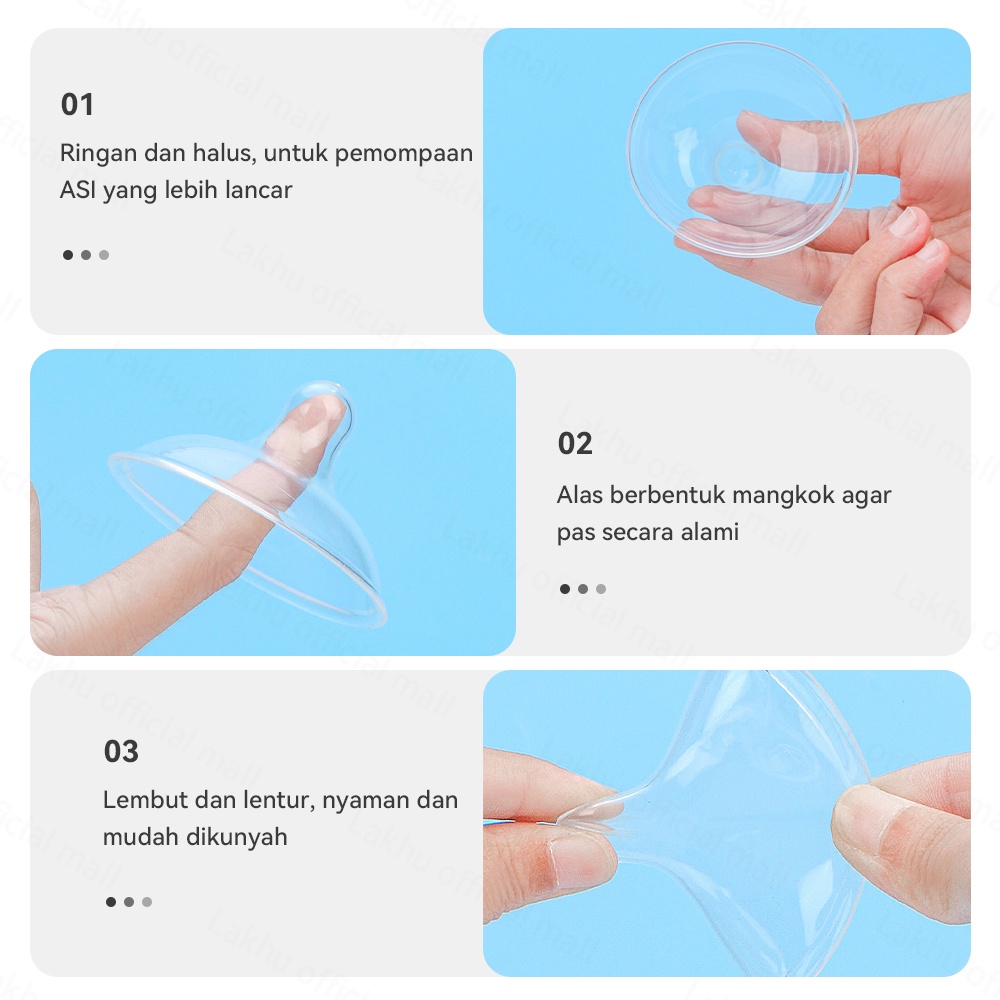 01

Ringan dan halus, untuk pemompaan ASI yang lebih lancar

02

Alas berbentuk mangkok agar pas secara alami

03

Lembut dan lentur, nyaman dan mudah dikunyah

Lakhu official mall