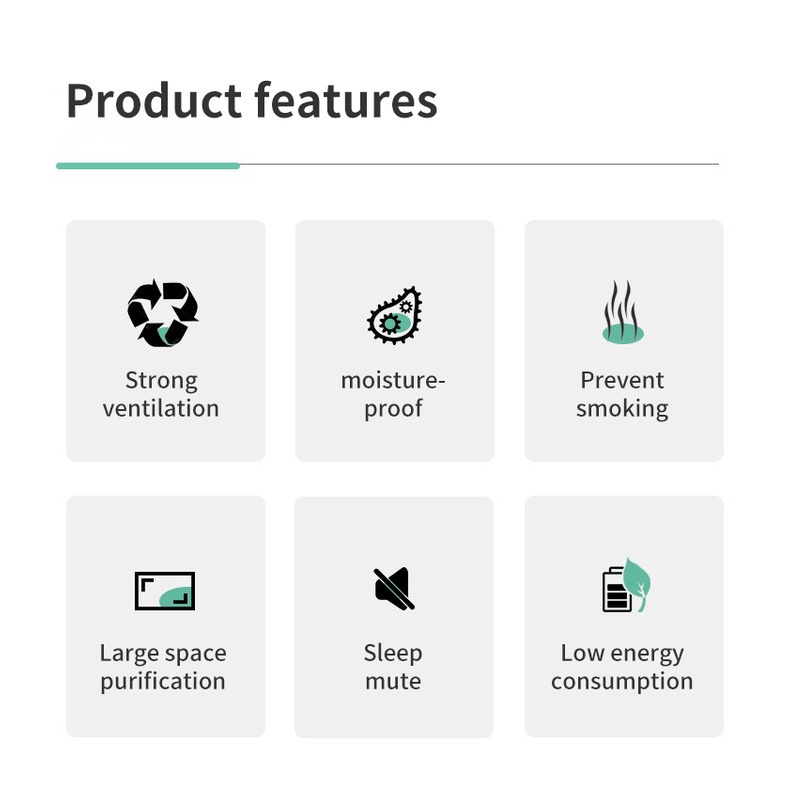 Product features

Strong ventilation

moisture-proof

Prevent smoking

Large space purification

Sleep mute

Low energy consumption