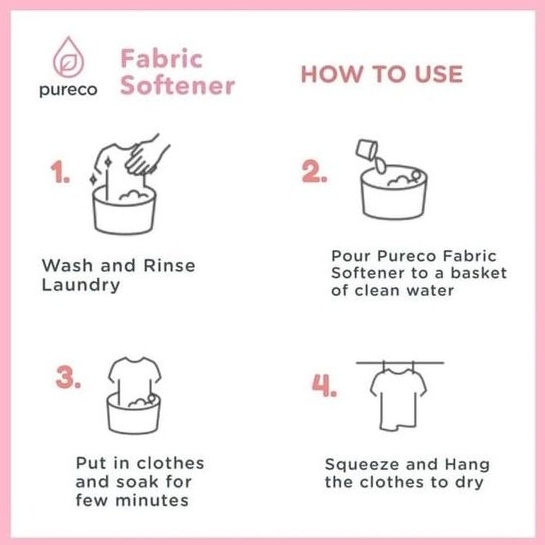 pureco

Fabric Softener

HOW TO USE

1.

Wash and Rinse Laundry

2.

Pour Pureco Fabric Softener to a basket of clean water

3.

Put in clothes and soak for few minutes

4.

Squeeze and Hang the clothes to dry