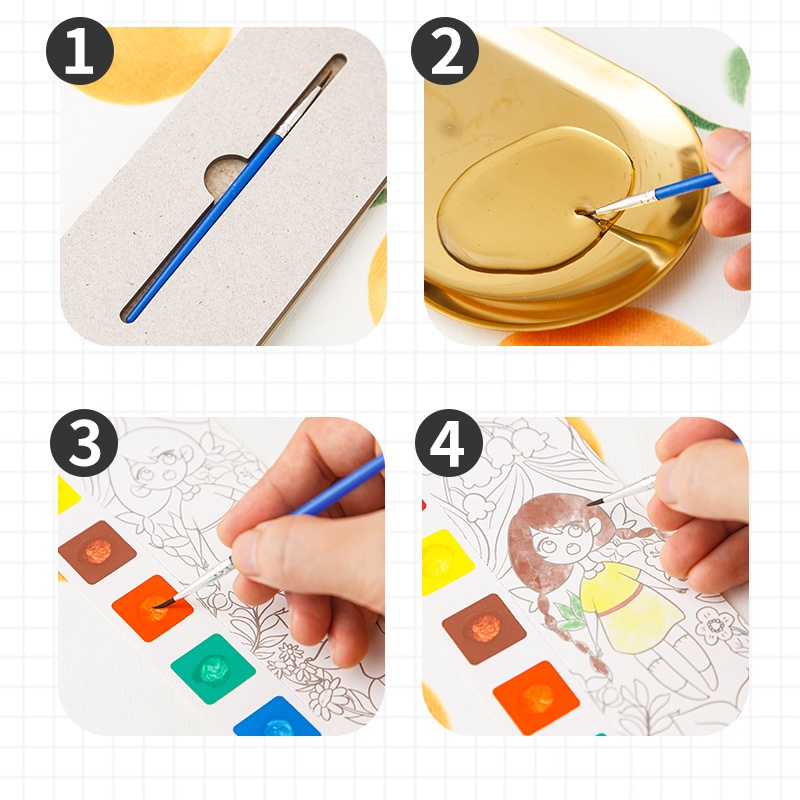 1
2
3
4