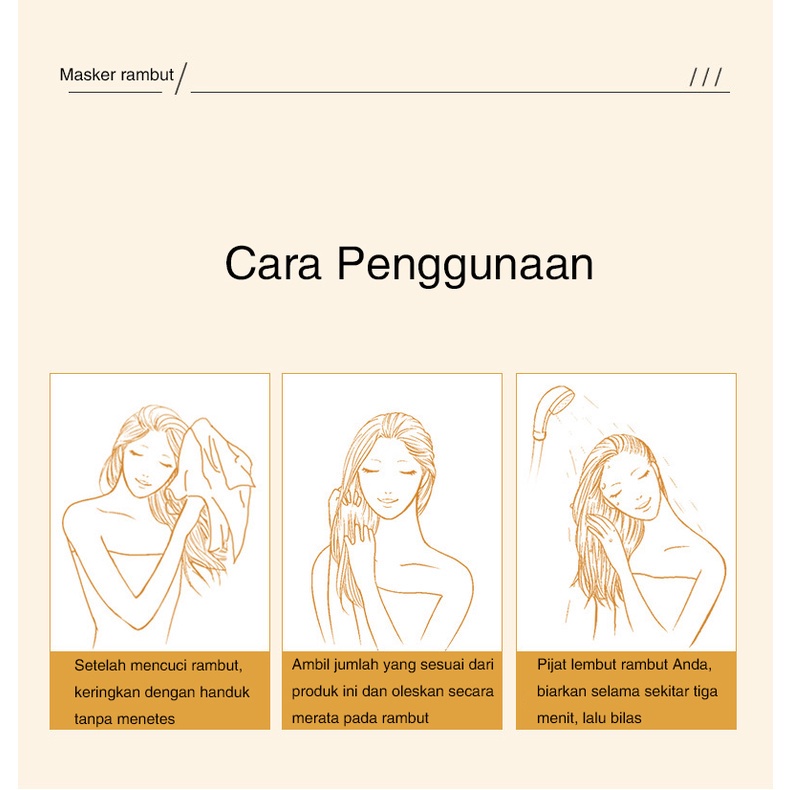 Masker rambut /

///

Cara Penggunaan

Setelah mencuci rambut, keringkan dengan handuk tanpa menetes

Ambil jumlah yang sesuai dari produk ini dan oleskan secara merata pada rambut

Pijat lembut rambut Anda, biarkan selama sekitar tiga menit, lalu bilas