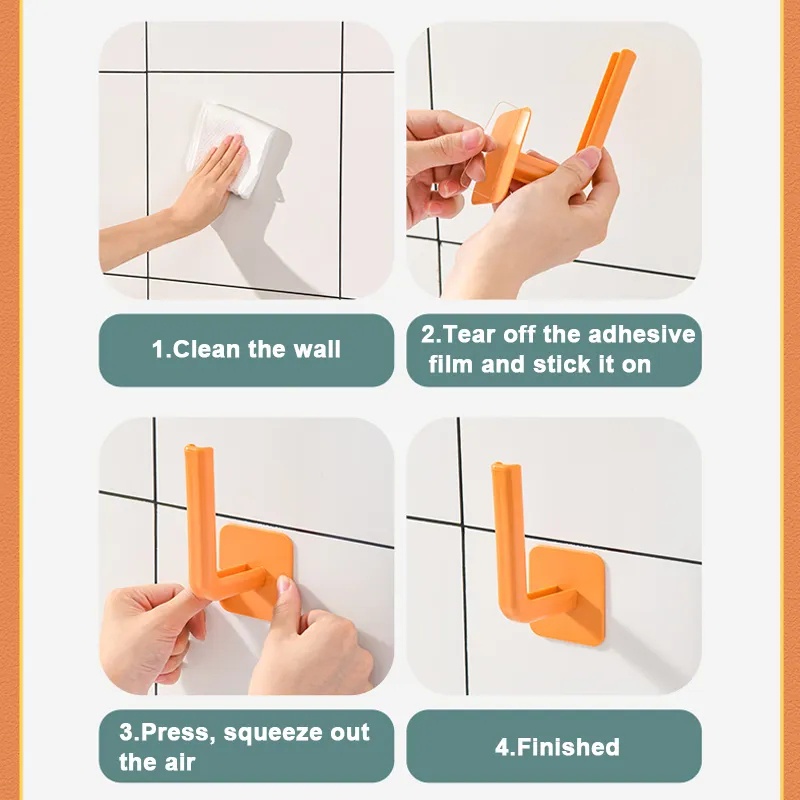 1.Clean the wall

2.Tear off the adhesive film and stick it on

3.Press, squeeze out the air

4.Finished