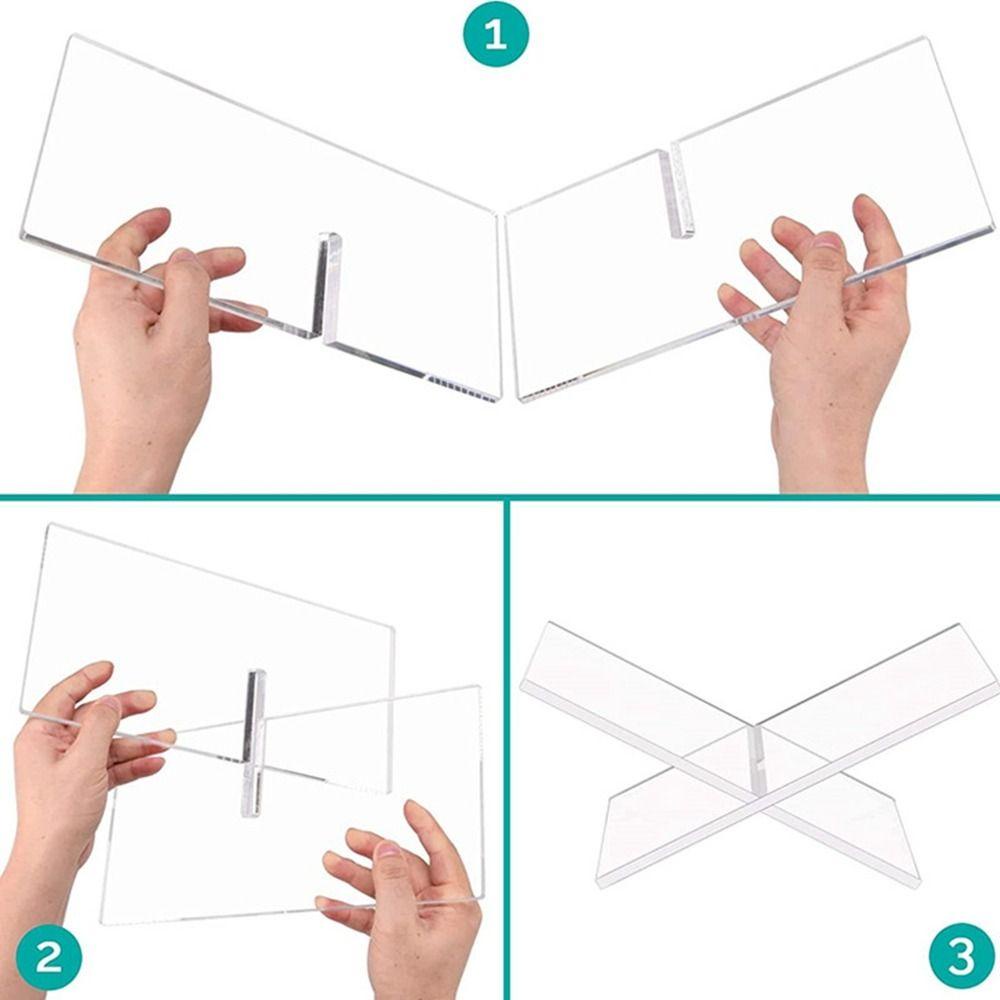 1

2

3