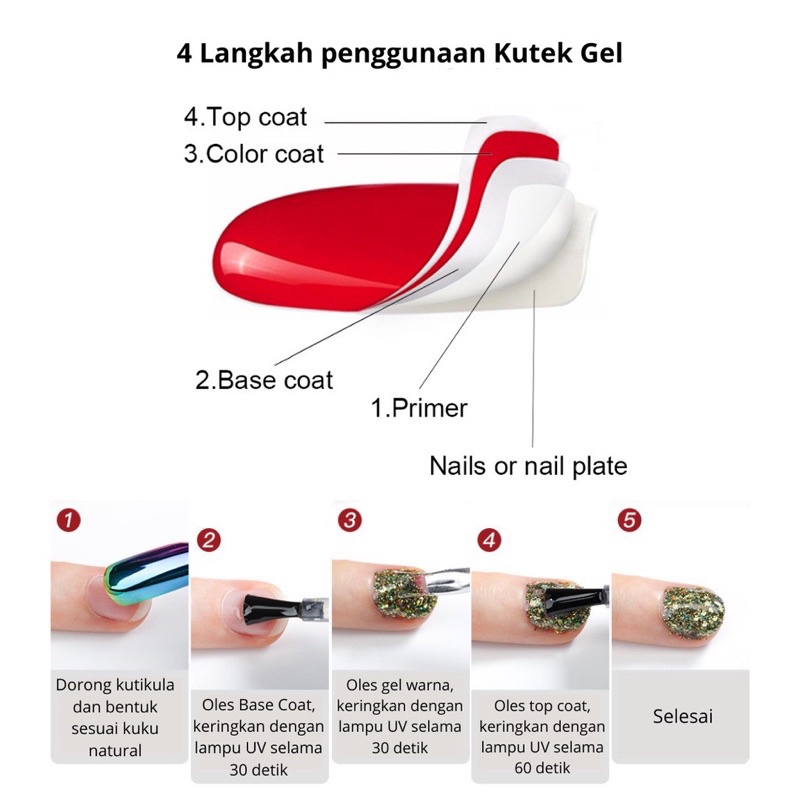 4 Langkah penggunaan Kutek Gel

4.Top coat
3.Color coat
2.Base coat
1.Primer
Nails or nail plate

1
Dorong kutikula dan bentuk sesuai kuku natural

2
Oles Base Coat, keringkan dengan lampu UV selama 30 detik

3
Oles gel warna, keringkan dengan lampu UV selama 30 detik

4
Oles top coat, keringkan dengan lampu UV selama 60 detik

5
Selesai