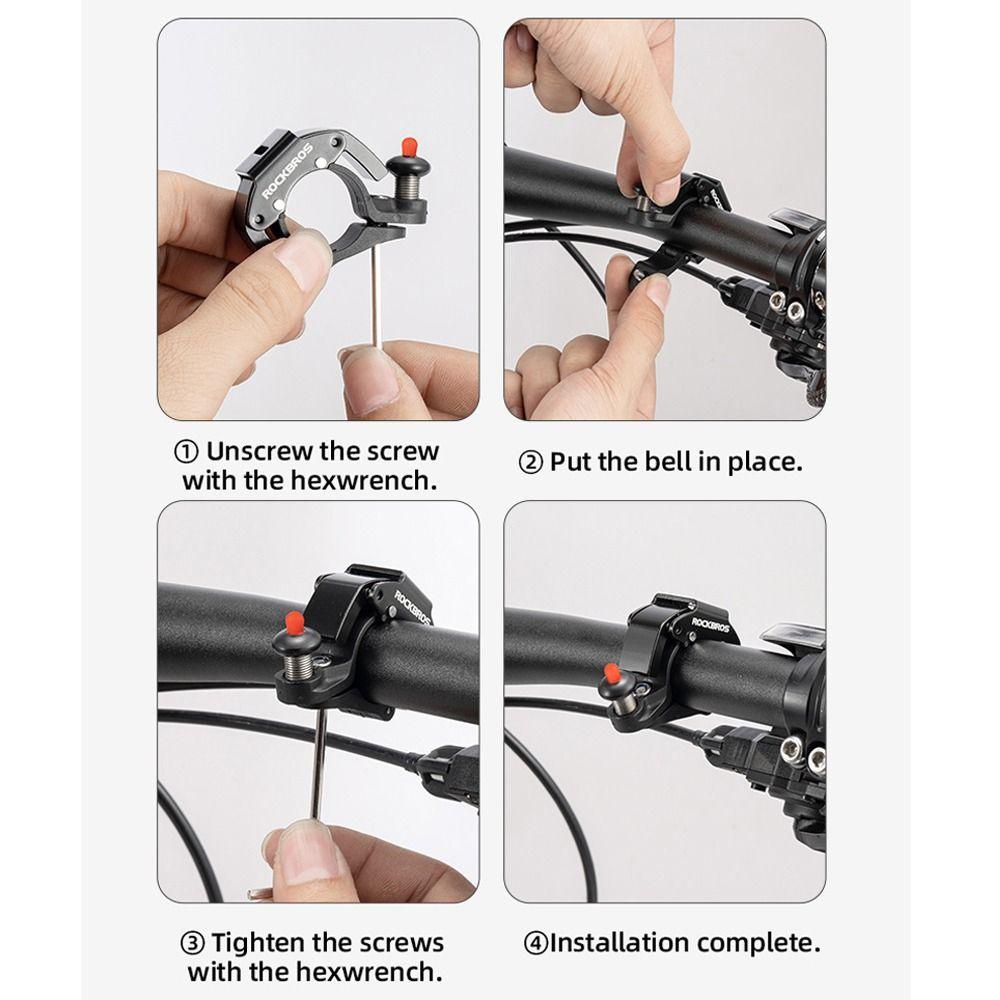 ROCKBROS

① Unscrew the screw with the hexwrench.

② Put the bell in place.

ROCKBROS

③ Tighten the screws with the hexwrench.

ROCKBROS

④Installation complete.