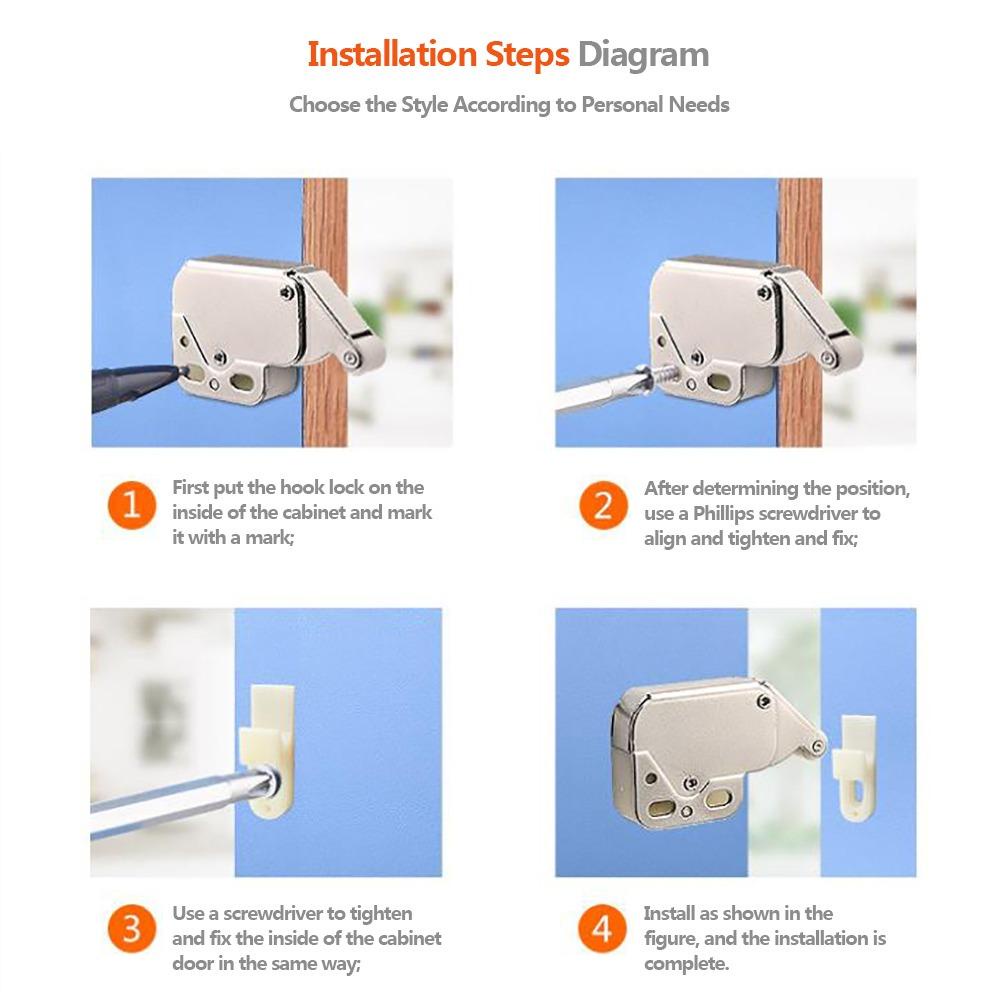 Installation Steps Diagram

Choose the Style According to Personal Needs

1 First put the hook lock on the inside of the cabinet and mark it with a mark;

2 After determining the position, use a Phillips screwdriver to align and tighten and fix;

3 Use a screwdriver to tighten and fix the inside of the cabinet door in the same way;

4 Install as shown in the figure, and the installation is complete.