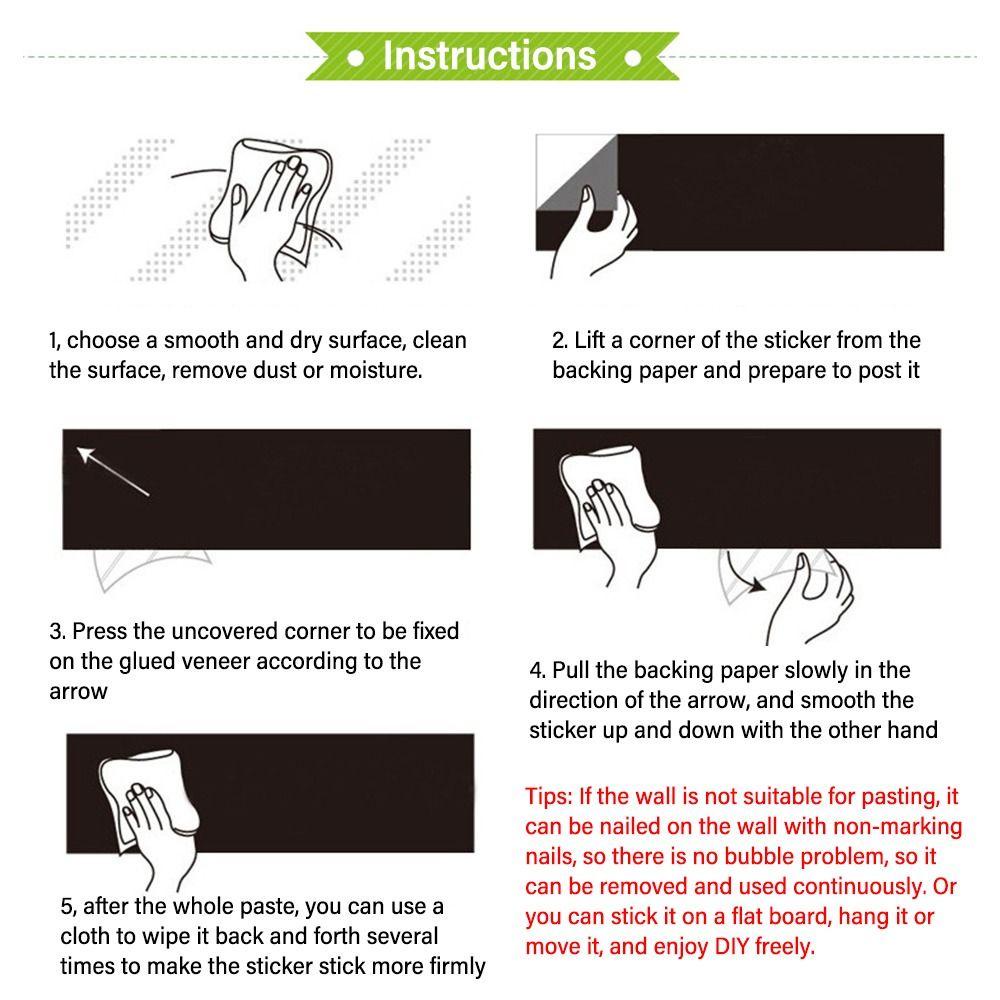 Instructions

1, choose a smooth and dry surface, clean the surface, remove dust or moisture.

2. Lift a corner of the sticker from the backing paper and prepare to post it

3. Press the uncovered corner to be fixed on the glued veneer according to the arrow

4. Pull the backing paper slowly in the direction of the arrow, and smooth the sticker up and down with the other hand

5, after the whole paste, you can use a cloth to wipe it back and forth several times to make the sticker stick more firmly

Tips: If the wall is not suitable for pasting, it can be nailed on the wall with non-marking nails, so there is no bubble problem, so it can be removed and used continuously. Or you can stick it on a flat board, hang it or move it, and enjoy DIY freely.