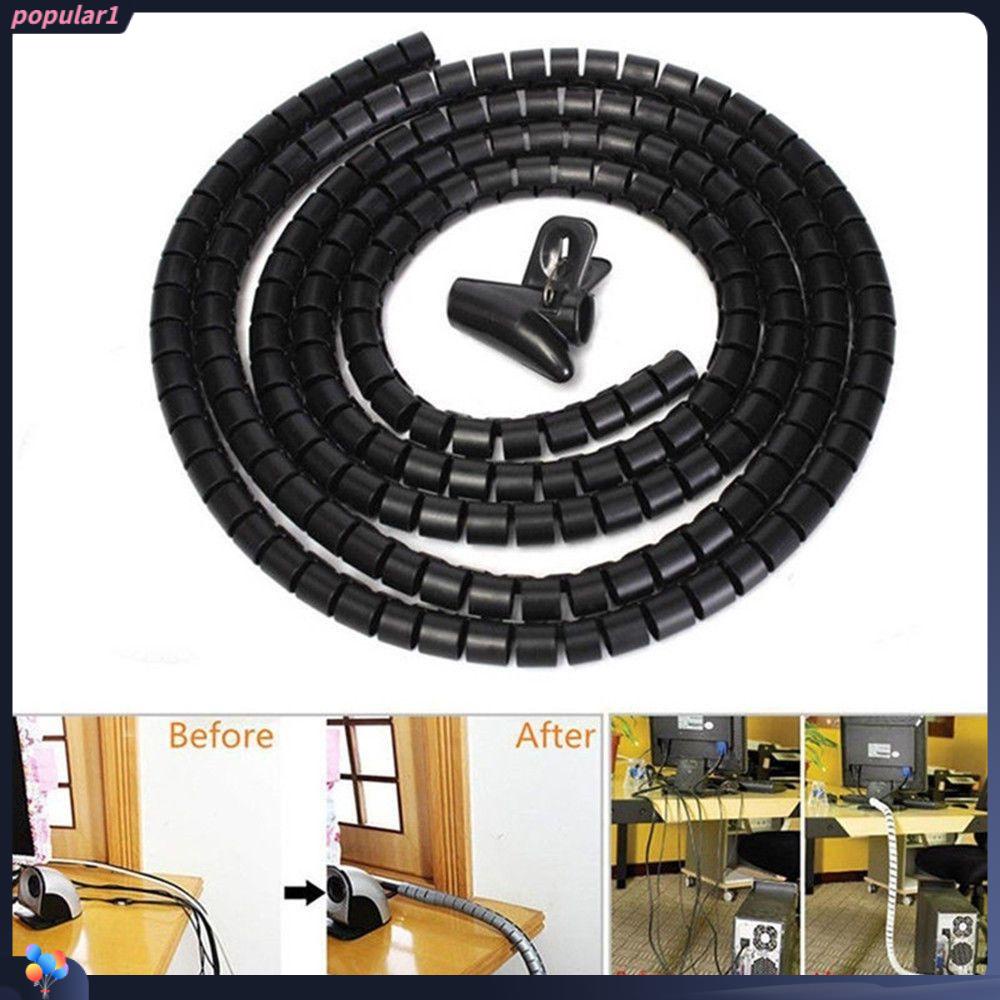 popular1

Before

After