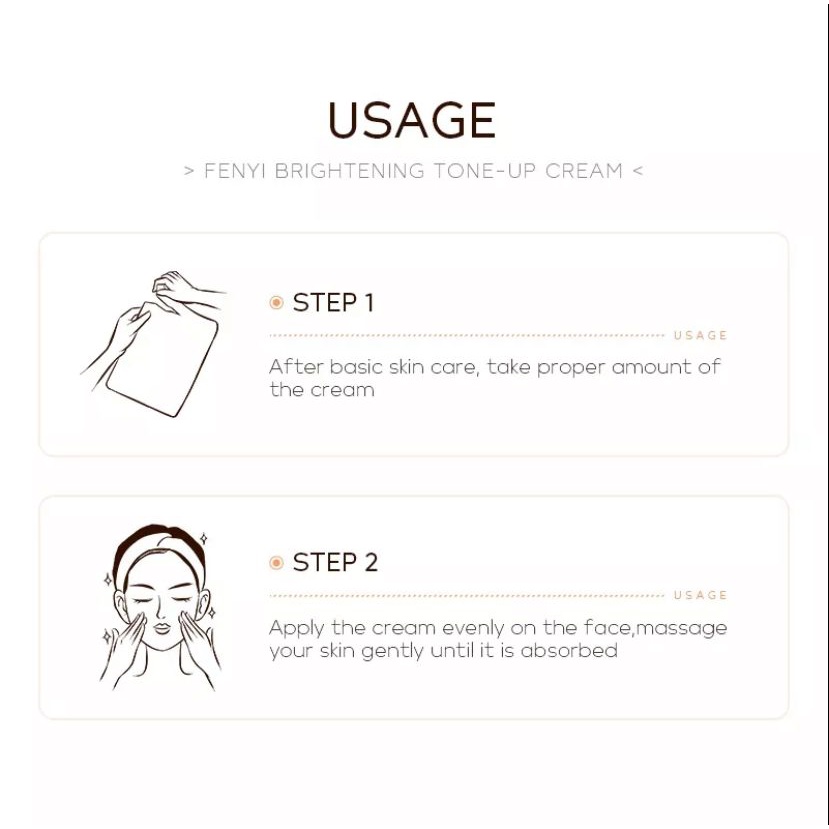 USAGE

> FENYI BRIGHTENING TONE-UP CREAM <

STEP 1

USAGE

After basic skin care, take proper amount of the cream

STEP 2

USAGE

Apply the cream evenly on the face,massage your skin gently until it is absorbed