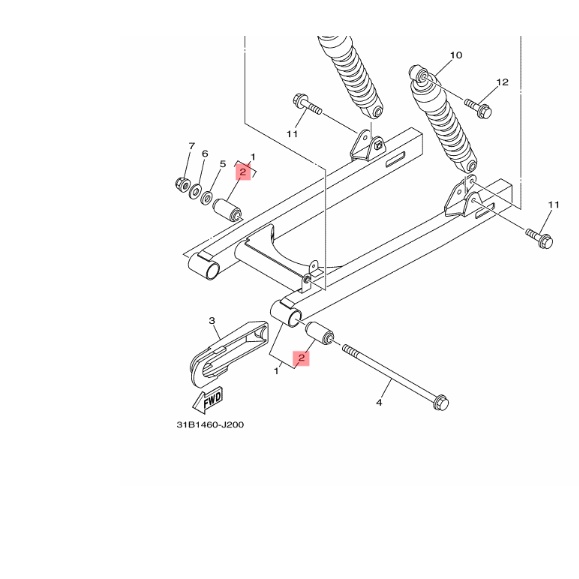 10
12
11
7
6
5
1
2
11
3
2
1
4
FWD
31B1460-J200