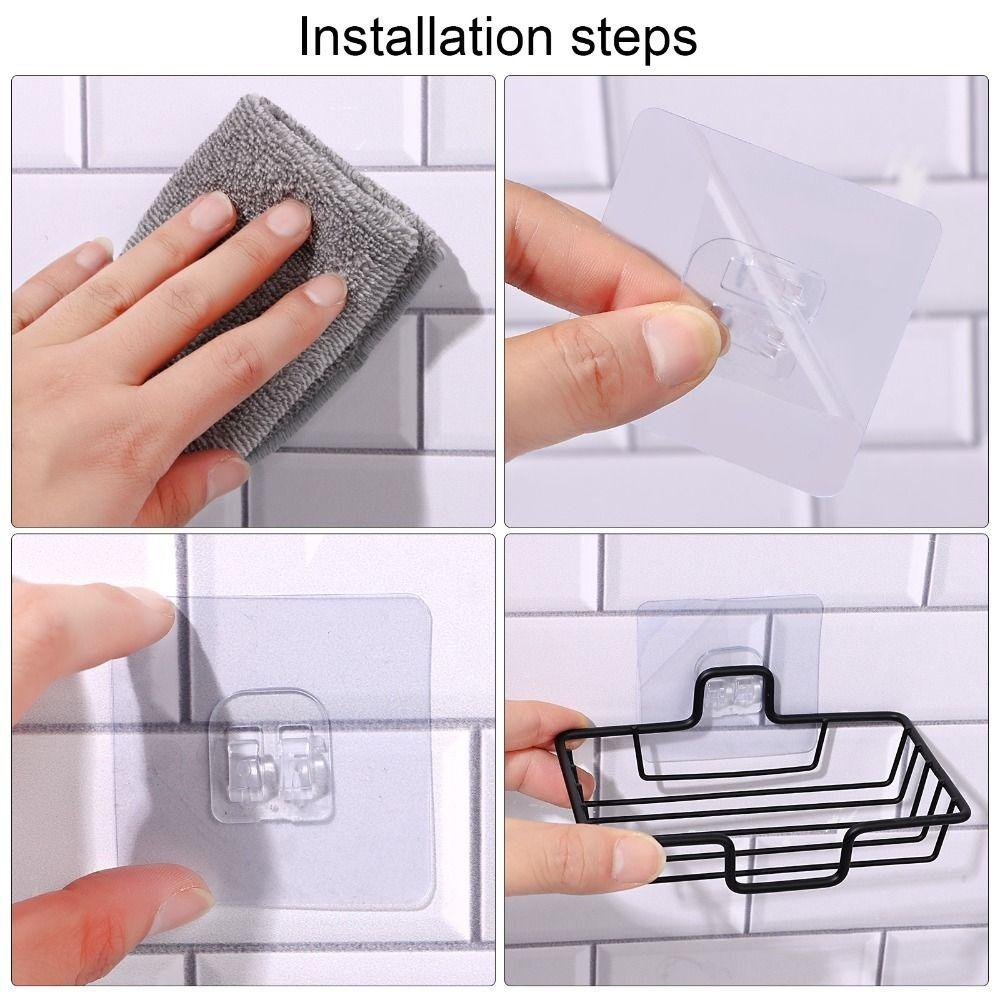 Installation steps