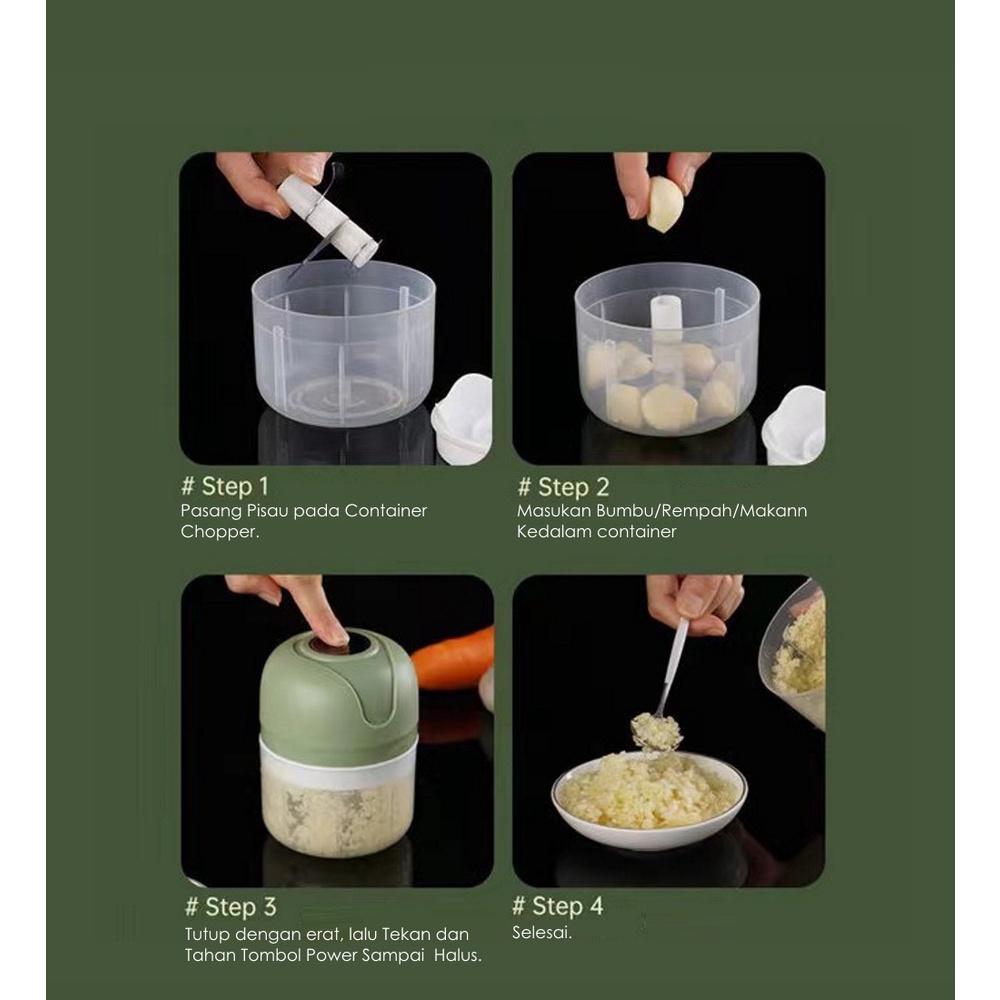 # Step 1
Pasang Pisau pada Container Chopper.

# Step 2
Masukan Bumbu/Rempah/Makann Kedalam container

# Step 3
Tutup dengan erat, lalu Tekan dan Tahan Tombol Power Sampai Halus.

# Step 4
Selesai.