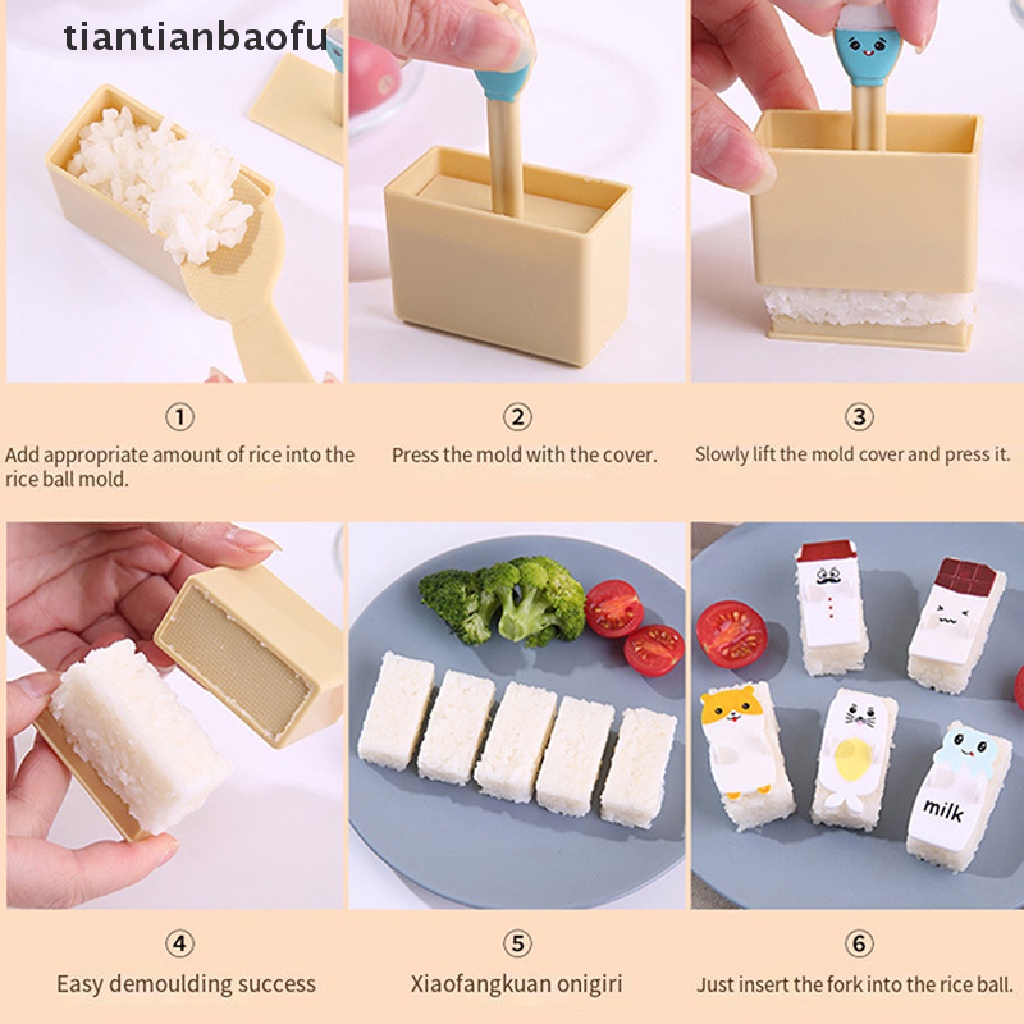 tiantianbaofu

①
Add appropriate amount of rice into the rice ball mold.

②
Press the mold with the cover.

③
Slowly lift the mold cover and press it.

milk

④
Easy demoulding success

⑤
Xiaofangkuan onigiri

⑥
Just insert the fork into the rice ball.