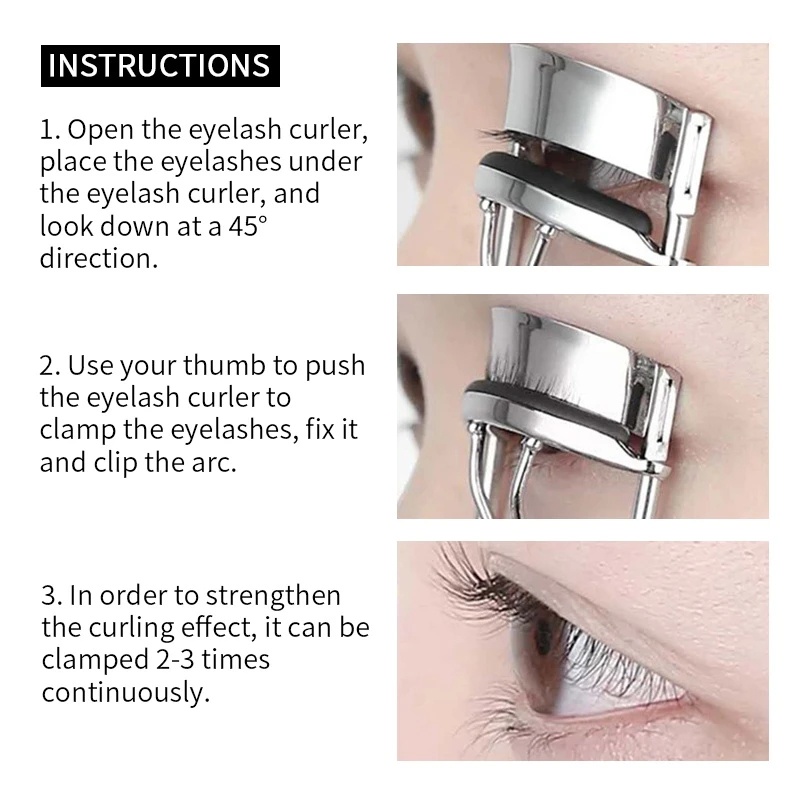 INSTRUCTIONS

1. Open the eyelash curler, place the eyelashes under the eyelash curler, and look down at a 45° direction.

2. Use your thumb to push the eyelash curler to clamp the eyelashes, fix it and clip the arc.

3. In order to strengthen the curling effect, it can be clamped 2-3 times continuously.