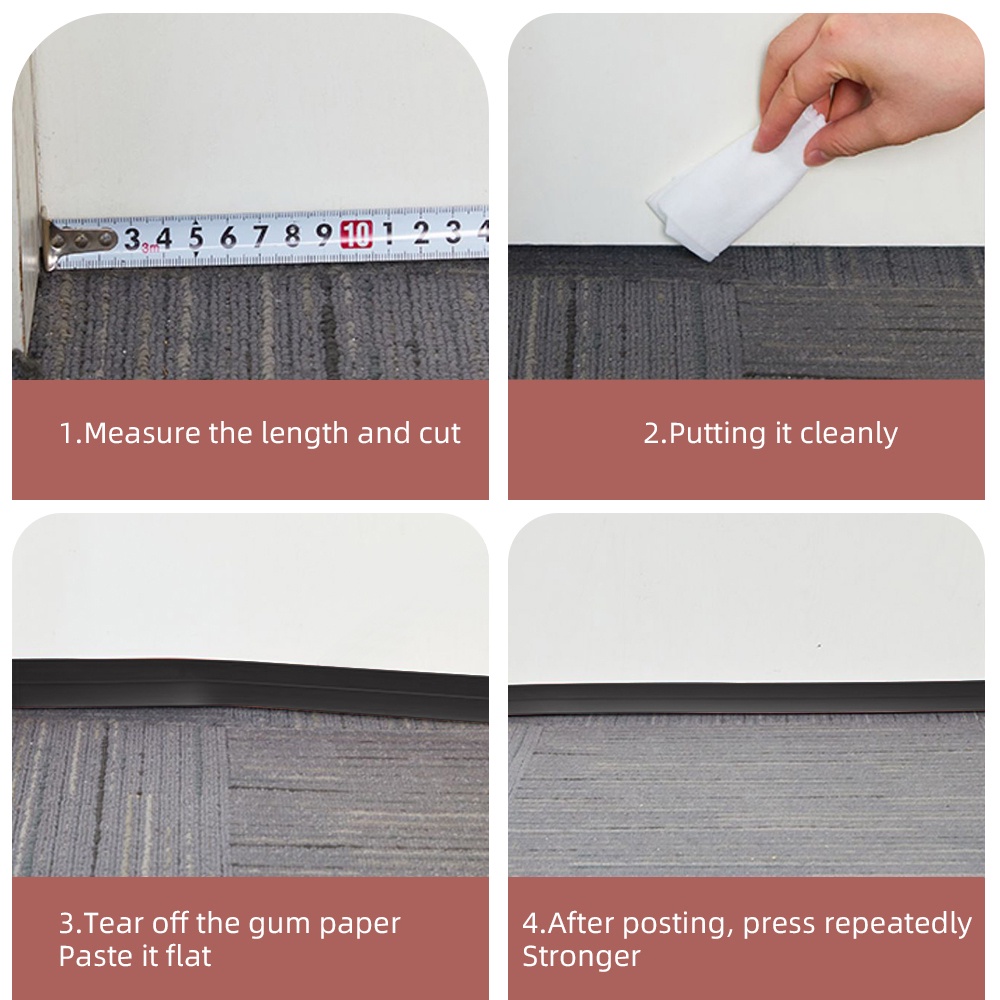 3 4 5 6 7 8 9 10 1 2 3 4
3m

1.Measure the length and cut

2.Putting it cleanly

3.Tear off the gum paper
Paste it flat

4.After posting, press repeatedly
Stronger