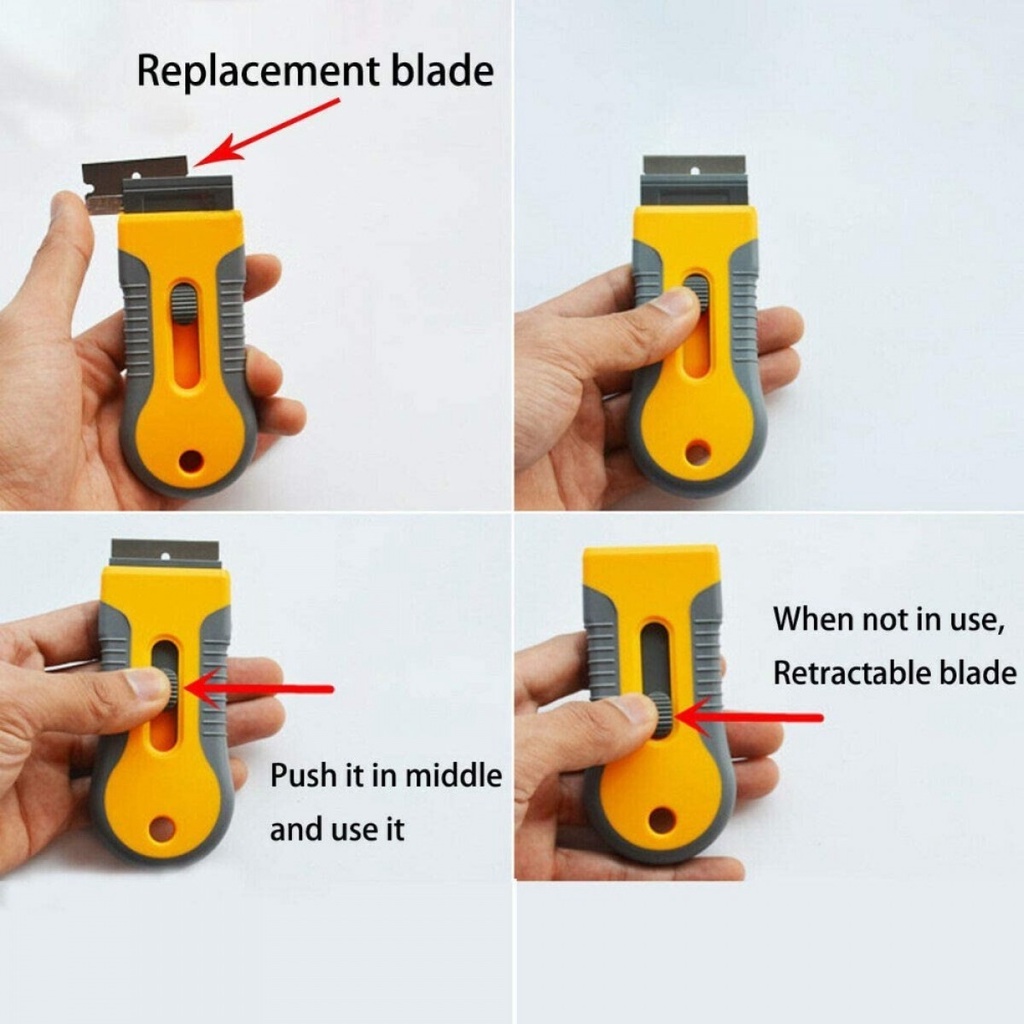 Replacement blade

Push it in middle and use it

When not in use, Retractable blade