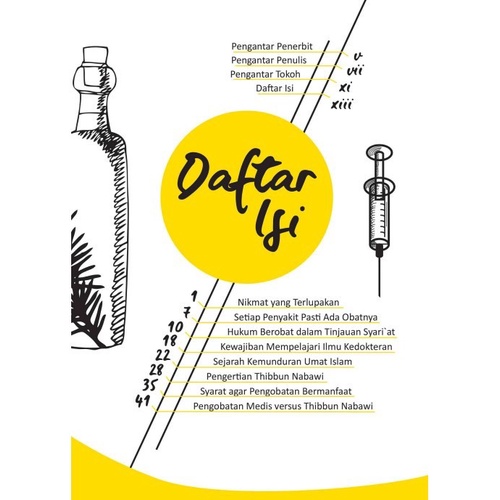 Pengantar Penerbit v
Pengantar Penulis vii
Pengantar Tokoh xi
Daftar Isi xiii

Daftar Isi

1 Nikmat yang Terlupakan
7 Setiap Penyakit Pasti Ada Obatnya
10 Hukum Berobat dalam Tinjauan Syari`at
18 Kewajiban Mempelajari Ilmu Kedokteran
22 Sejarah Kemunduran Umat Islam
28 Pengertian Thibbun Nabawi
35 Syarat agar Pengobatan Bermanfaat
41 Pengobatan Medis versus Thibbun Nabawi