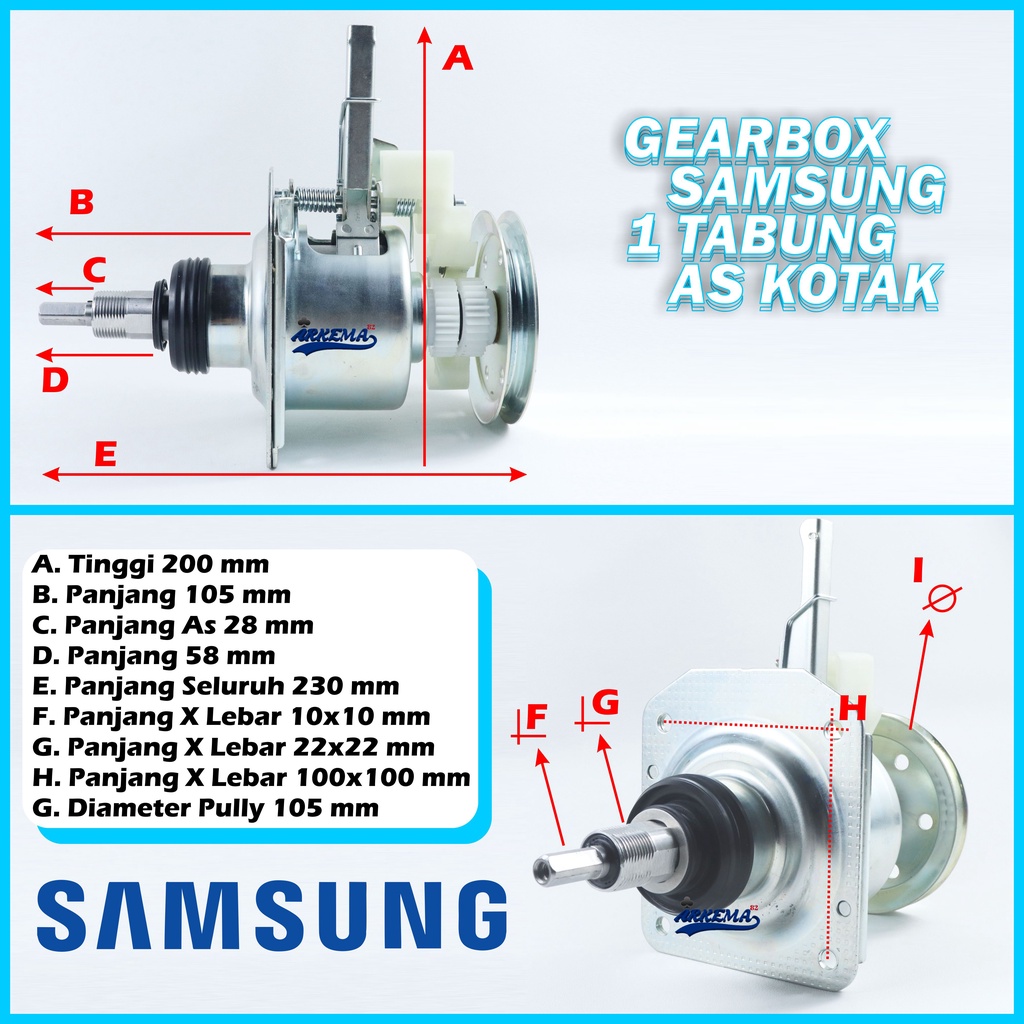 A

B

C

D

E

ARKEMA

GEARBOX SAMSUNG 1 TABUNG AS KOTAK

A. Tinggi 200 mm
B. Panjang 105 mm
C. Panjang As 28 mm
D. Panjang 58 mm
E. Panjang Seluruh 230 mm
F. Panjang X Lebar 10x10 mm
G. Panjang X Lebar 22x22 mm
H. Panjang X Lebar 100x100 mm
G. Diameter Pully 105 mm

SAMSUNG

F

G

H

I

ARKEMA