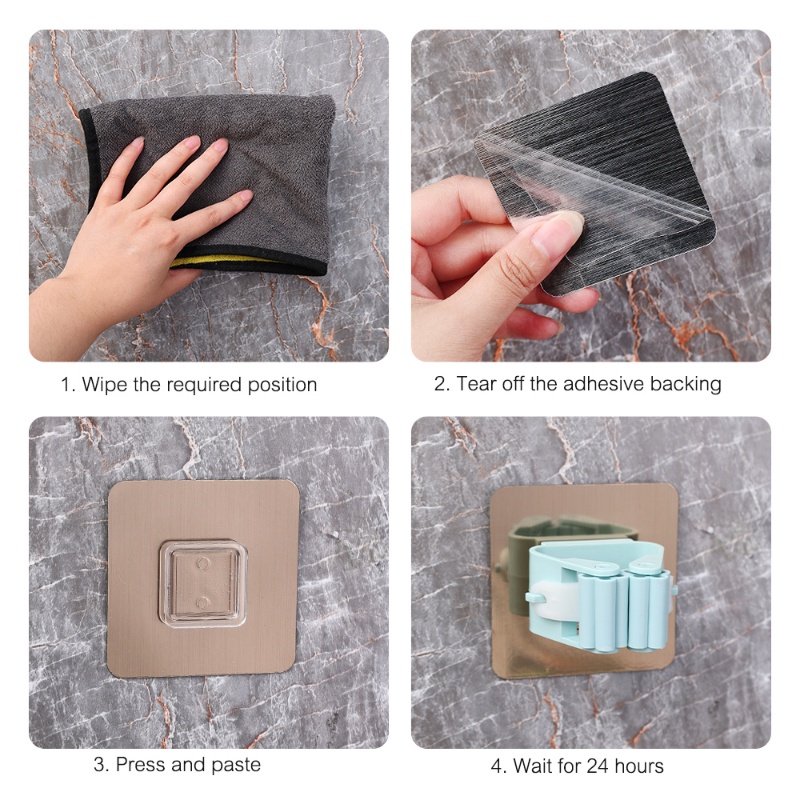 1. Wipe the required position

2. Tear off the adhesive backing

3. Press and paste

4. Wait for 24 hours