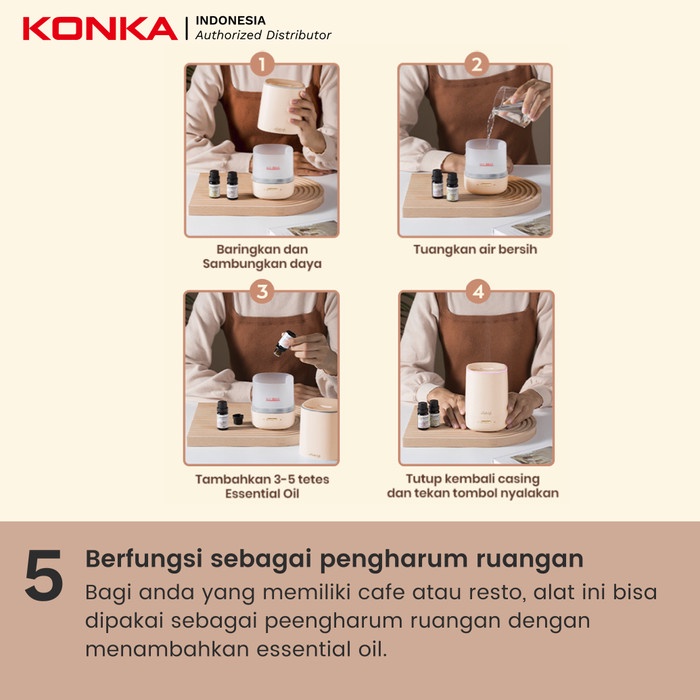 KONKA | INDONESIA Authorized Distributor

1
Baringkan dan Sambungkan daya

2
Tuangkan air bersih

3
Tambahkan 3-5 tetes Essential Oil

4
Tutup kembali casing dan tekan tombol nyalakan

5 Berfungsi sebagai pengharum ruangan
Bagi anda yang memiliki cafe atau resto, alat ini bisa dipakai sebagai peengharum ruangan dengan menambahkan essential oil.