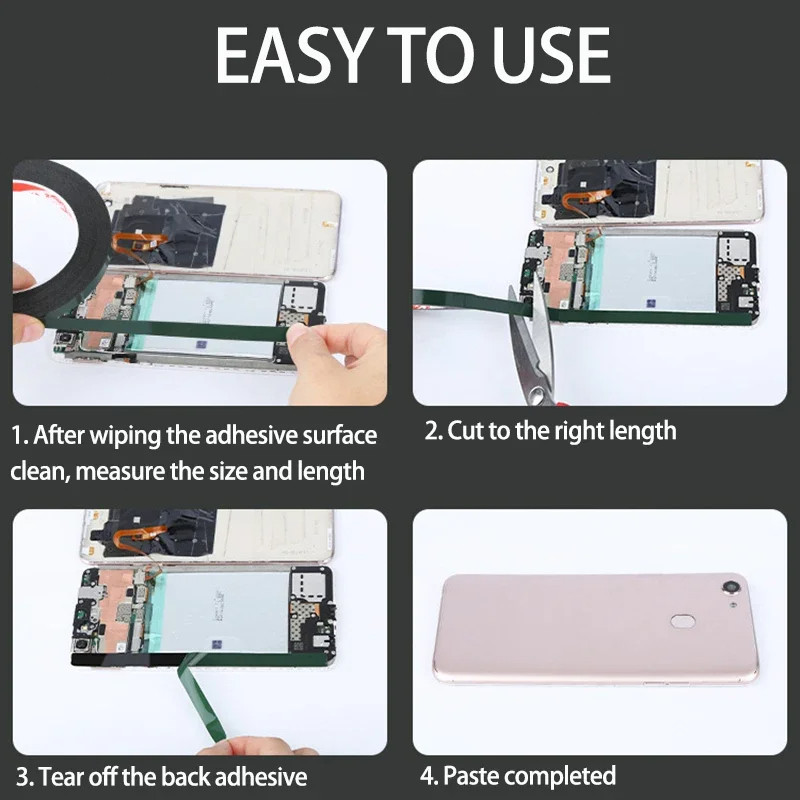 EASY TO USE

1. After wiping the adhesive surface clean, measure the size and length

2. Cut to the right length

3. Tear off the back adhesive

4. Paste completed