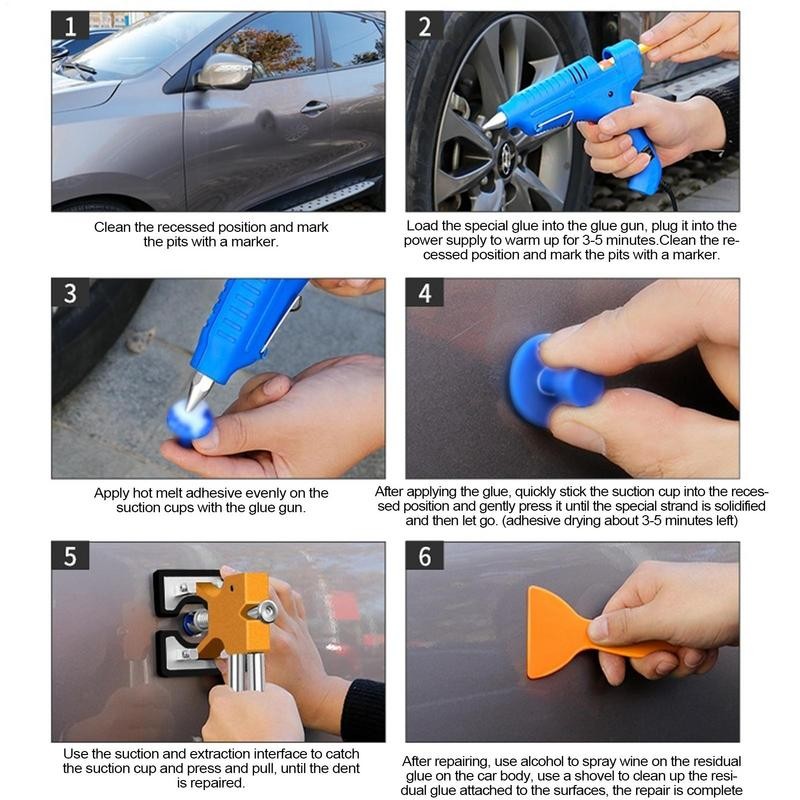 1

Clean the recessed position and mark the pits with a marker.

2

Load the special glue into the glue gun, plug it into the power supply to warm up for 3-5 minutes.Clean the recessed position and mark the pits with a marker.

3

Apply hot melt adhesive evenly on the suction cups with the glue gun.

4

After applying the glue, quickly stick the suction cup into the recessed position and gently press it until the special strand is solidified and then let go. (adhesive drying about 3-5 minutes left)

5

Use the suction and extraction interface to catch the suction cup and press and pull, until the dent is repaired.

6

After repairing, use alcohol to spray wine on the residual glue on the car body, use a shovel to clean up the residual glue attached to the surfaces, the repair is complete