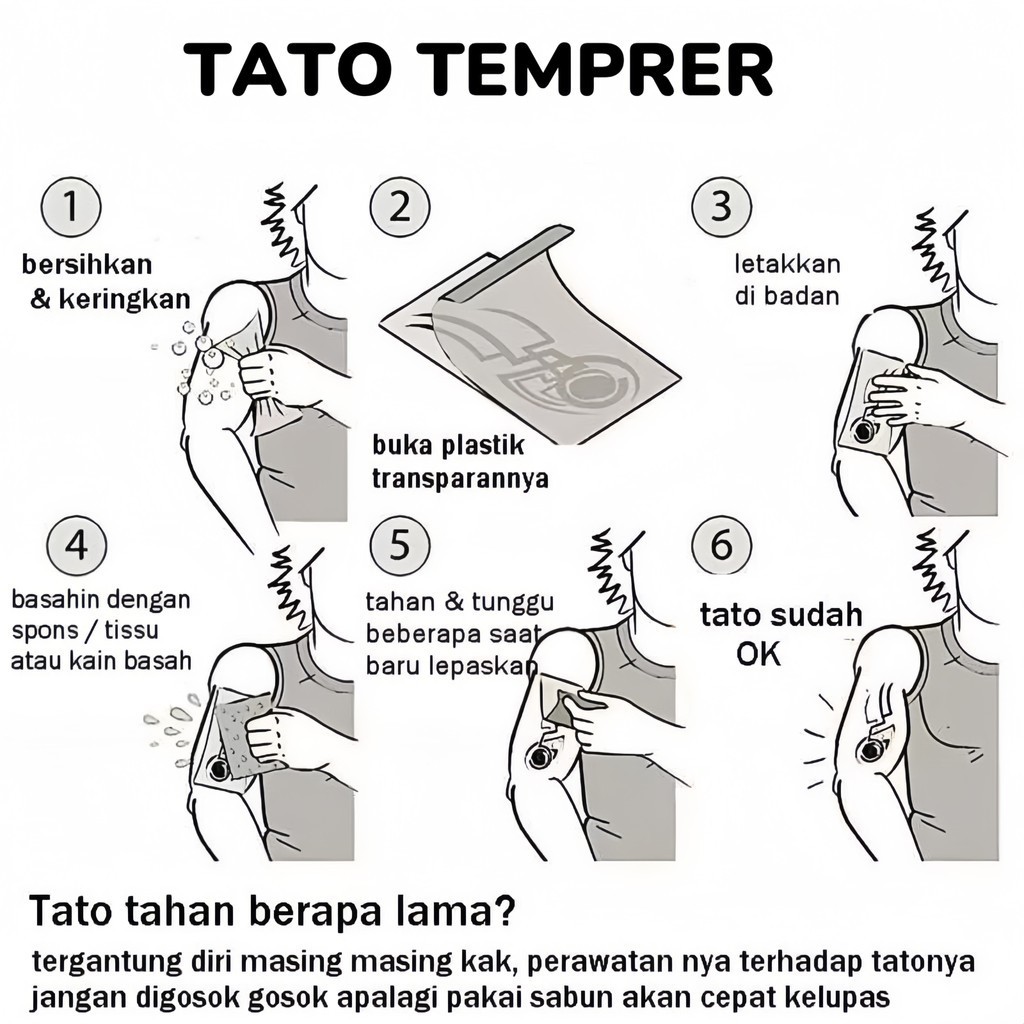 TATO TEMPRER

1
bersihkan & keringkan

2
buka plastik transparannya

3
letakkan di badan

4
basahin dengan spons / tissu atau kain basah

5
tahan & tunggu beberapa saat baru lepaskan

6
tato sudah OK

Tato tahan berapa lama?
tergantung diri masing masing kak, perawatan nya terhadap tatonya jangan digosok gosok apalagi pakai sabun akan cepat kelupas