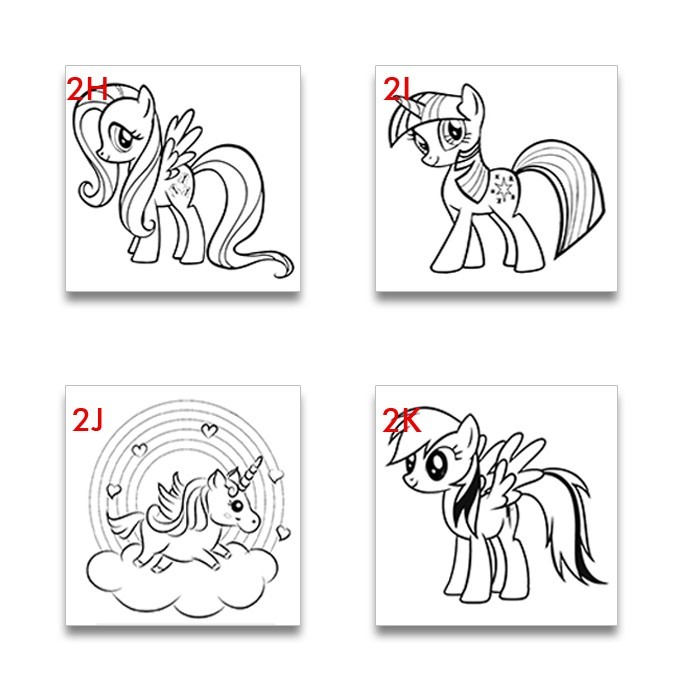 2H

2I

2J

2K