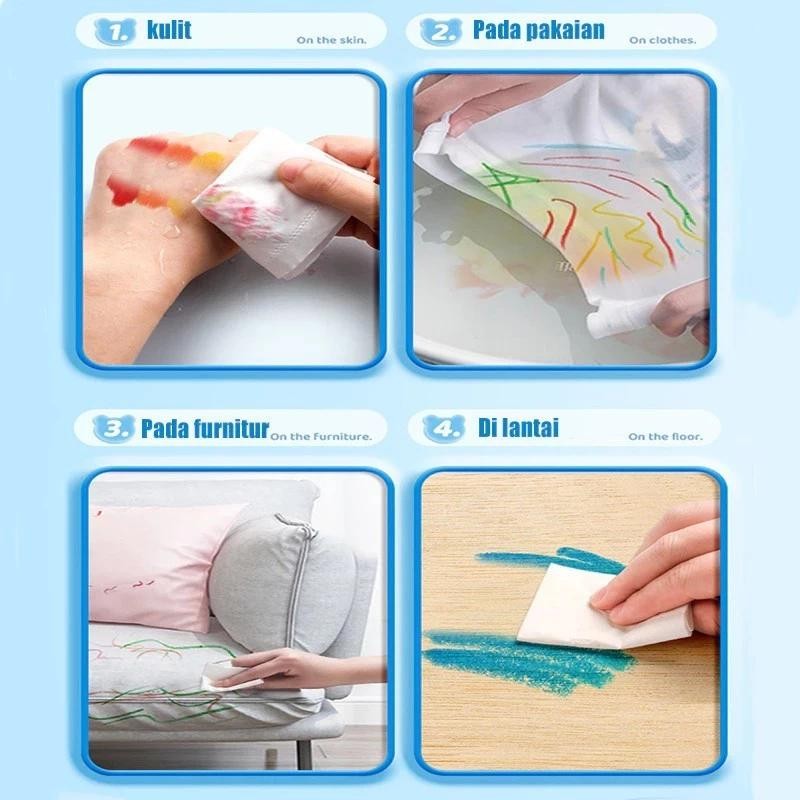 1. kulit On the skin.

2. Pada pakaian On clothes.

3. Pada furnitur On the furniture.

4. Di lantai On the floor.