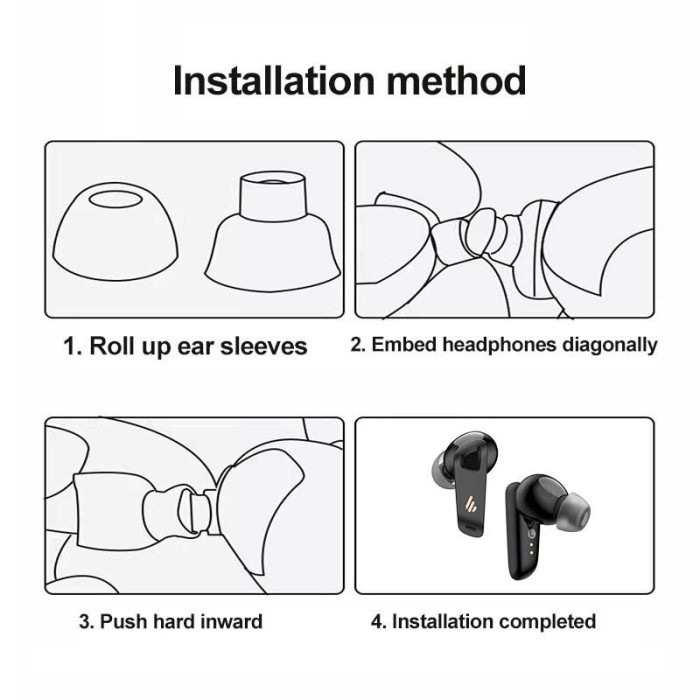 Installation method

1. Roll up ear sleeves

2. Embed headphones diagonally

3. Push hard inward

4. Installation completed