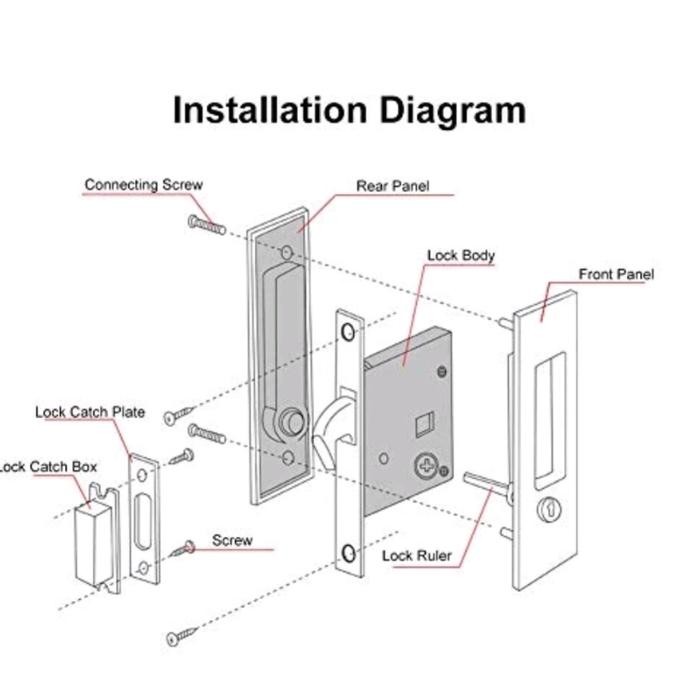 Installation Diagram

Connecting Screw

Rear Panel

Lock Body

Front Panel

Lock Catch Plate

Lock Catch Box

Screw

Lock Ruler