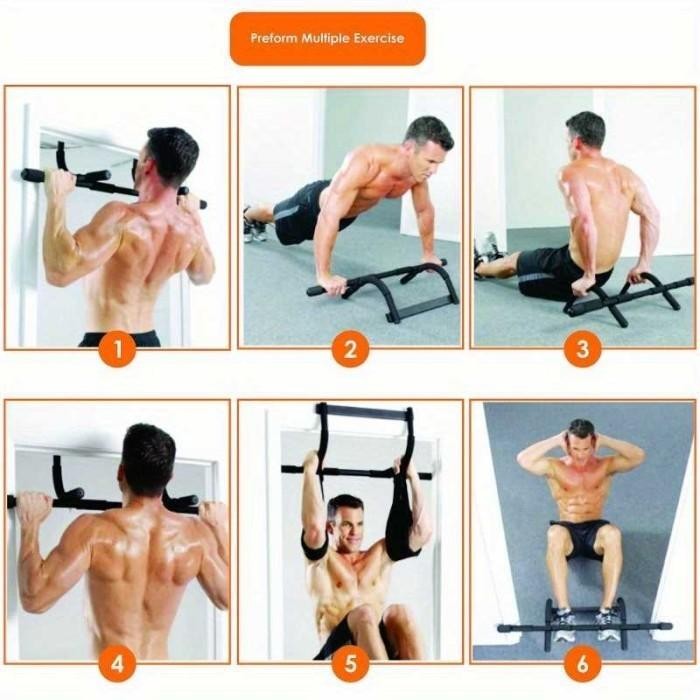 Preform Multiple Exercise

1

2

3

4

5

6