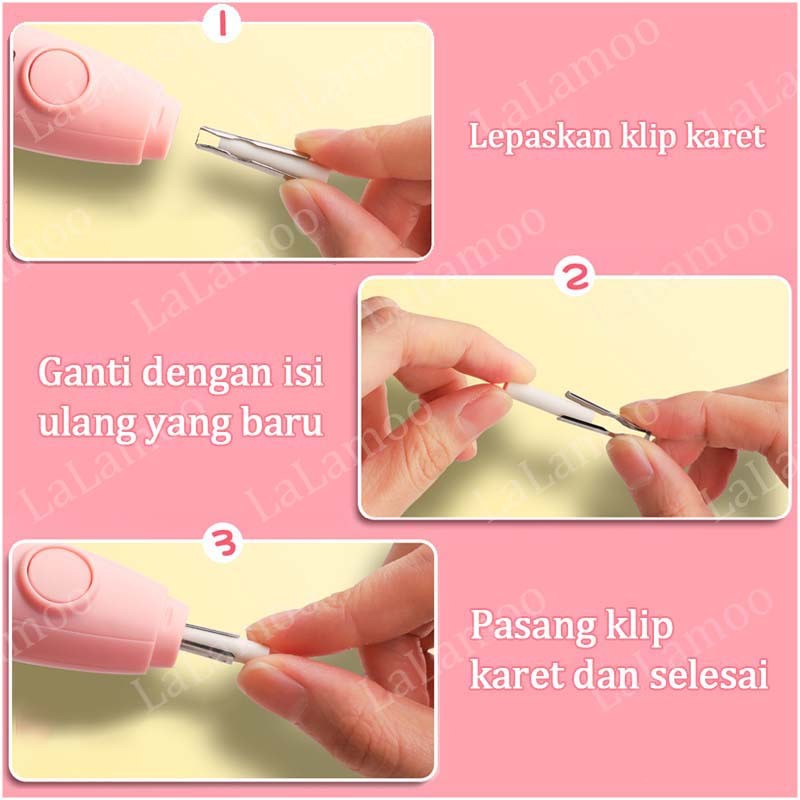 1

Lepaskan klip karet

2

Ganti dengan isi ulang yang baru

3

Pasang klip karet dan selesai

LaLamoo