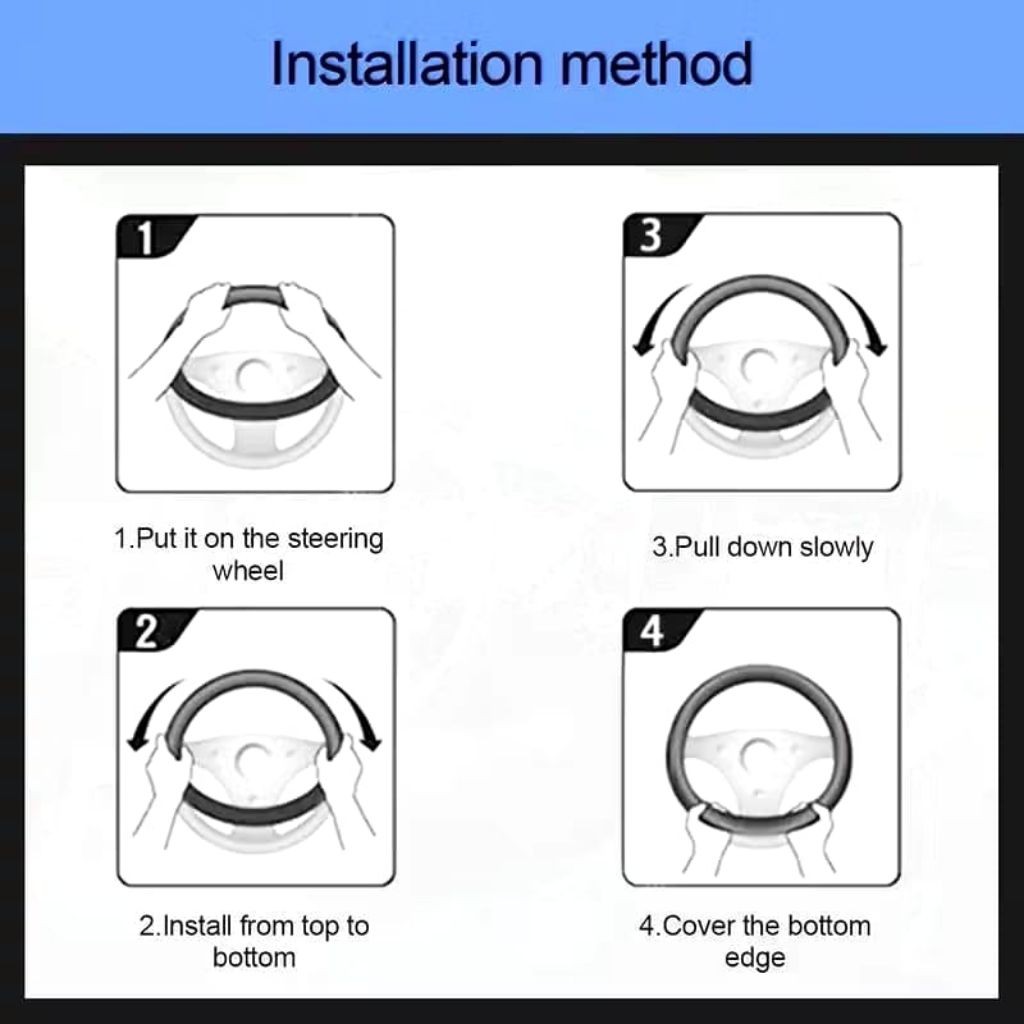 Installation method

1

1.Put it on the steering wheel

2

2.Install from top to bottom

3

3.Pull down slowly

4

4.Cover the bottom edge