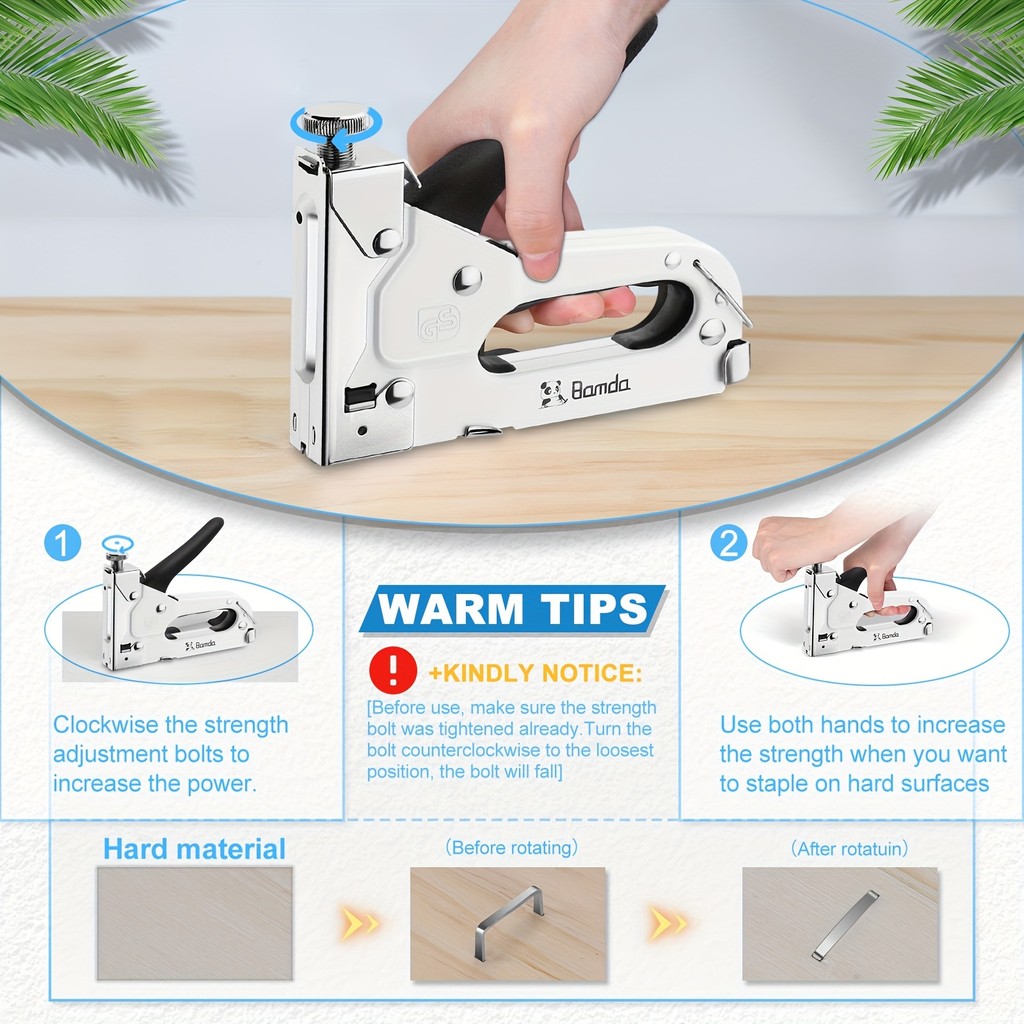 GS
Bamda

1

Bamda

Clockwise the strength adjustment bolts to increase the power.

WARM TIPS

!
+KINDLY NOTICE:

[Before use, make sure the strength bolt was tightened already.Turn the bolt counterclockwise to the loosest position, the bolt will fall]

2

Bamda

Use both hands to increase the strength when you want to staple on hard surfaces

Hard material

(Before rotating)

(After rotatuin)