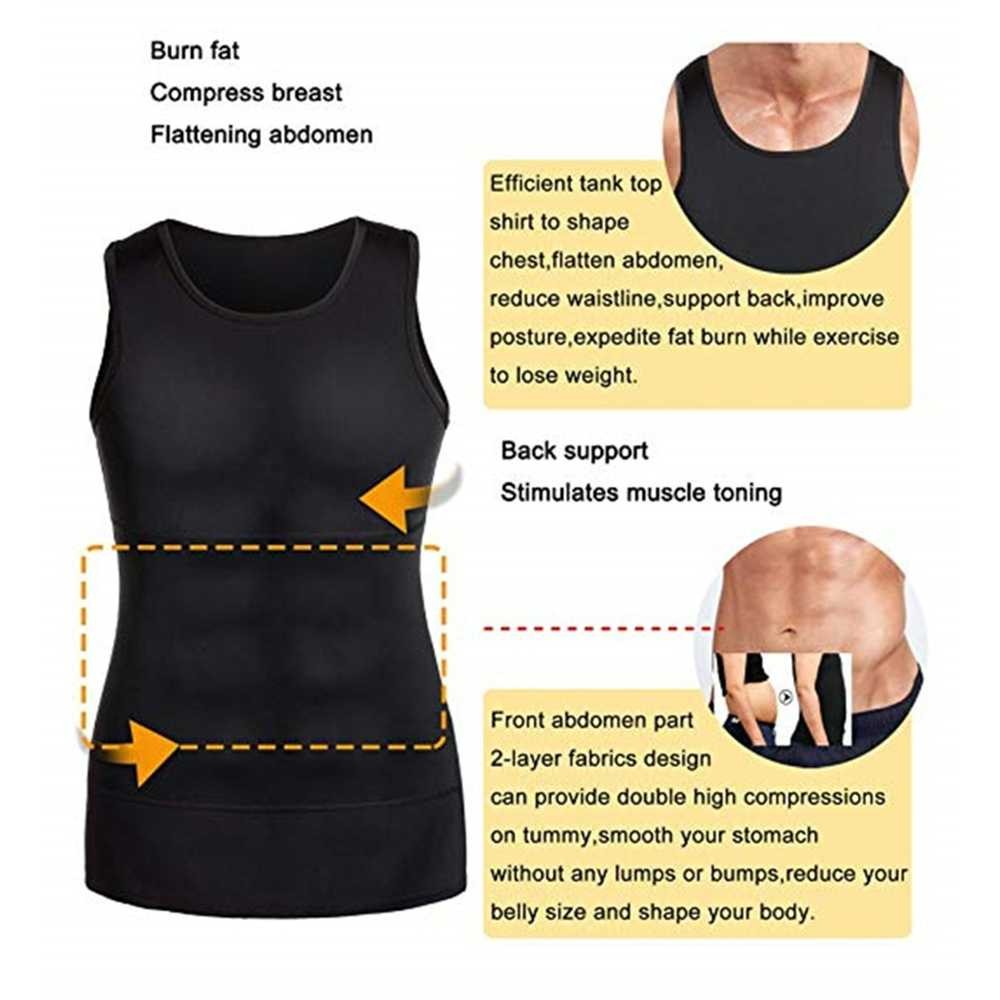 Burn fat
Compress breast
Flattening abdomen

Efficient tank top shirt to shape chest,flatten abdomen, reduce waistline,support back,improve posture,expedite fat burn while exercise to lose weight.

Back support
Stimulates muscle toning

Front abdomen part
2-layer fabrics design
can provide double high compressions on tummy,smooth your stomach without any lumps or bumps,reduce your belly size and shape your body.