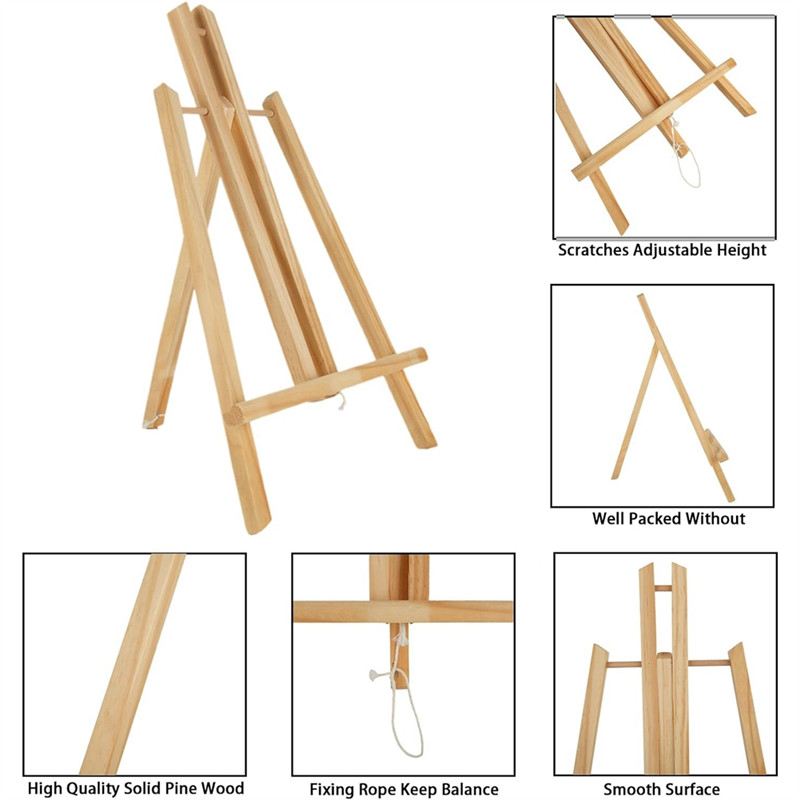 Scratches Adjustable Height

Well Packed Without

High Quality Solid Pine Wood

Fixing Rope Keep Balance

Smooth Surface