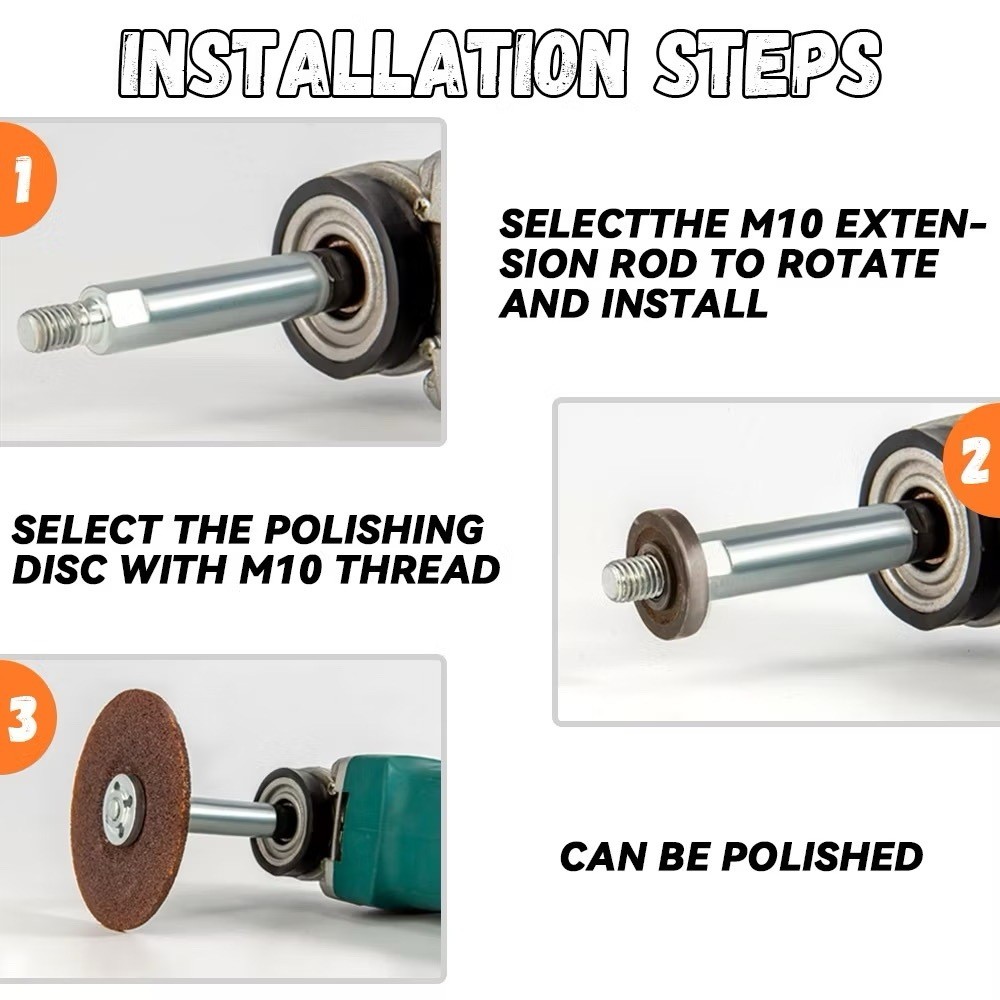 INSTALLATION STEPS

1

SELECTTHE M10 EXTENSION ROD TO ROTATE AND INSTALL

2

SELECT THE POLISHING DISC WITH M10 THREAD

3

CAN BE POLISHED