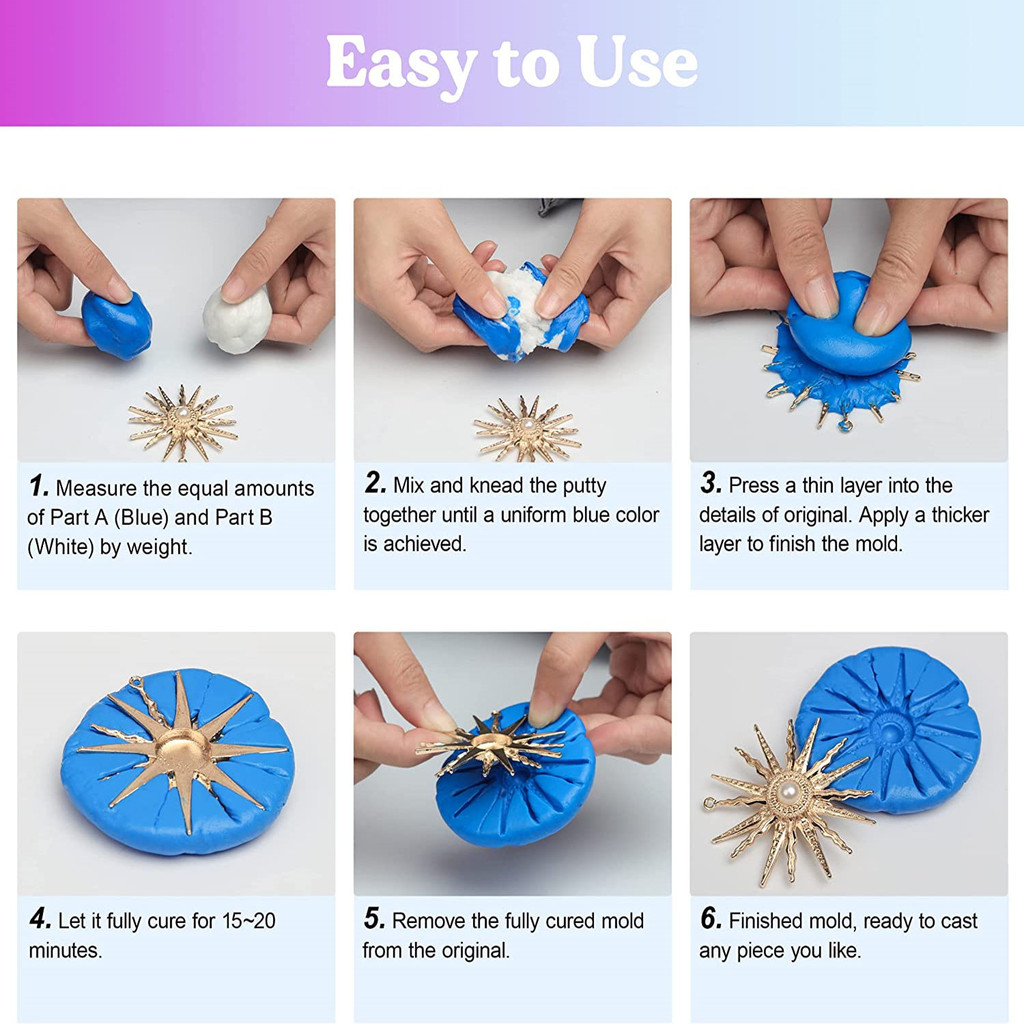 Easy to Use

1. Measure the equal amounts of Part A (Blue) and Part B (White) by weight.

2. Mix and knead the putty together until a uniform blue color is achieved.

3. Press a thin layer into the details of original. Apply a thicker layer to finish the mold.

4. Let it fully cure for 15~20 minutes.

5. Remove the fully cured mold from the original.

6. Finished mold, ready to cast any piece you like.