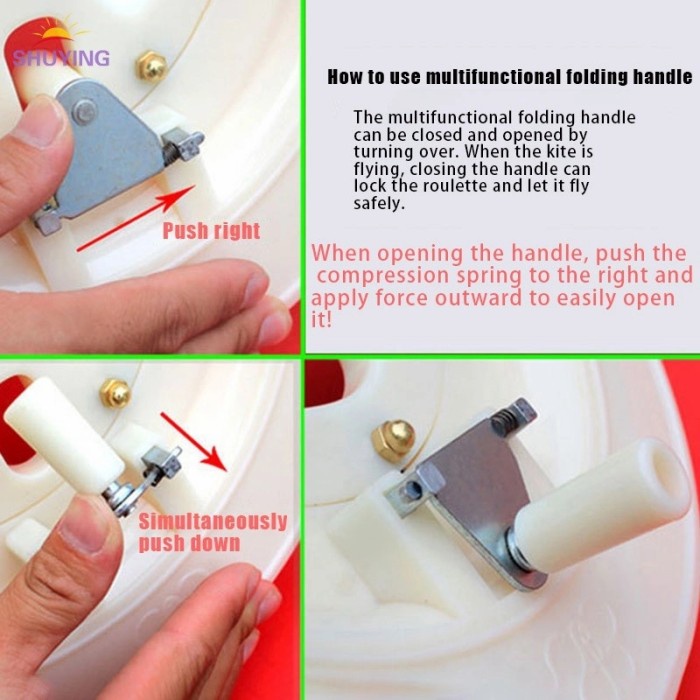 SHUYING

Push right

How to use multifunctional folding handle

The multifunctional folding handle can be closed and opened by turning over. When the kite is flying, closing the handle can lock the roulette and let it fly safely.

When opening the handle, push the compression spring to the right and apply force outward to easily open it!

Simultaneously push down