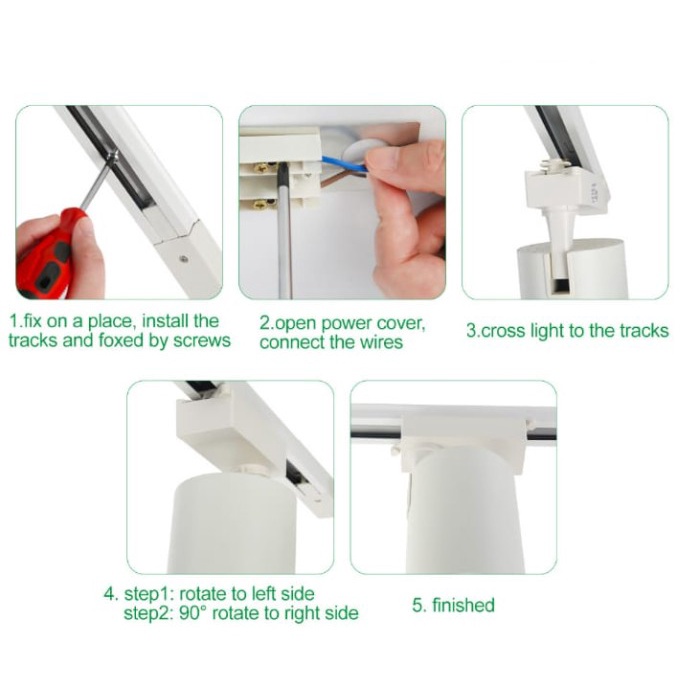 1.fix on a place, install the tracks and foxed by screws

2.open power cover, connect the wires

3.cross light to the tracks

4. step1: rotate to left side
step2: 90° rotate to right side

5. finished