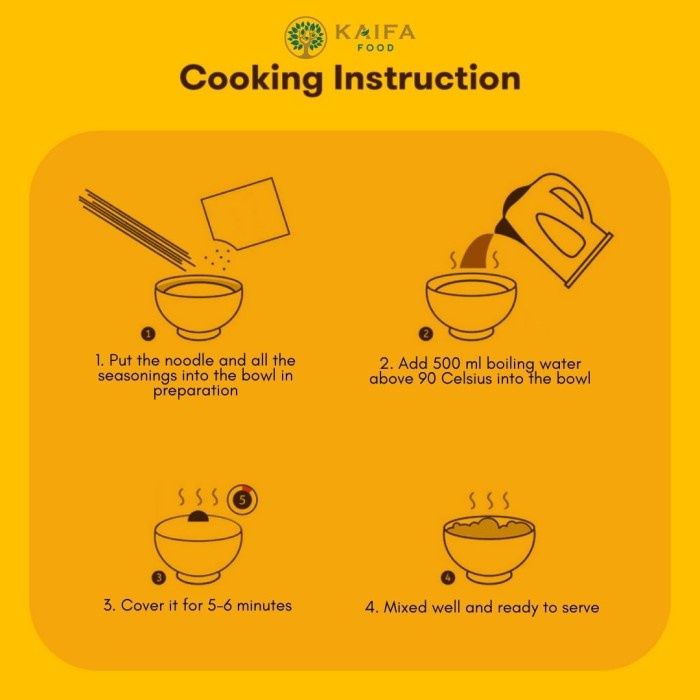 KAIFA
FOOD

Cooking Instruction

1

1. Put the noodle and all the seasonings into the bowl in preparation

2

2. Add 500 ml boiling water above 90 Celsius into the bowl

5

3

3. Cover it for 5-6 minutes

4

4. Mixed well and ready to serve