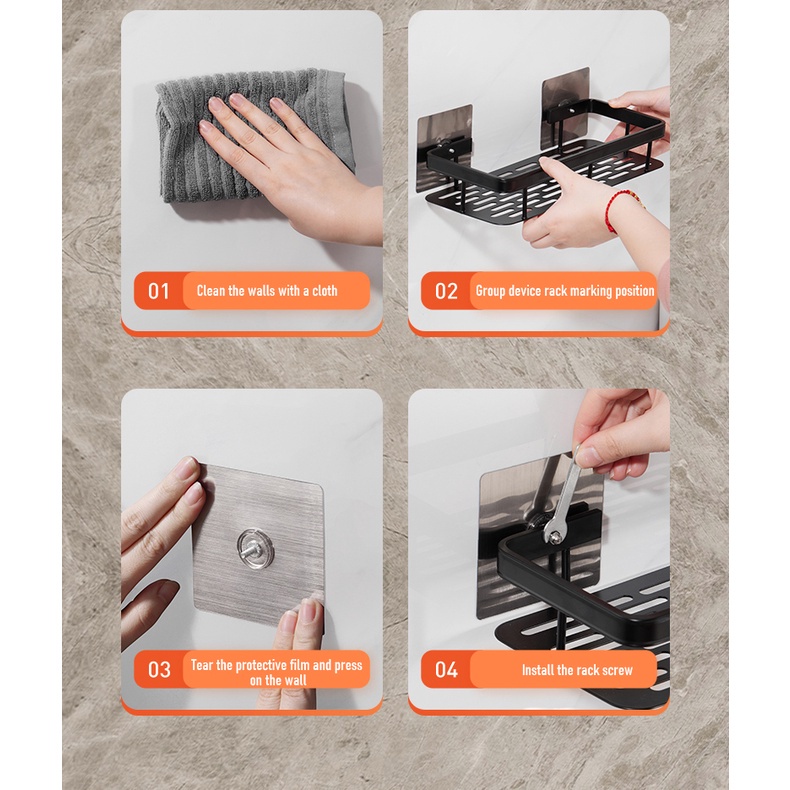 01 Clean the walls with a cloth

02 Group device rack marking position

03 Tear the protective film and press on the wall

04 Install the rack screw