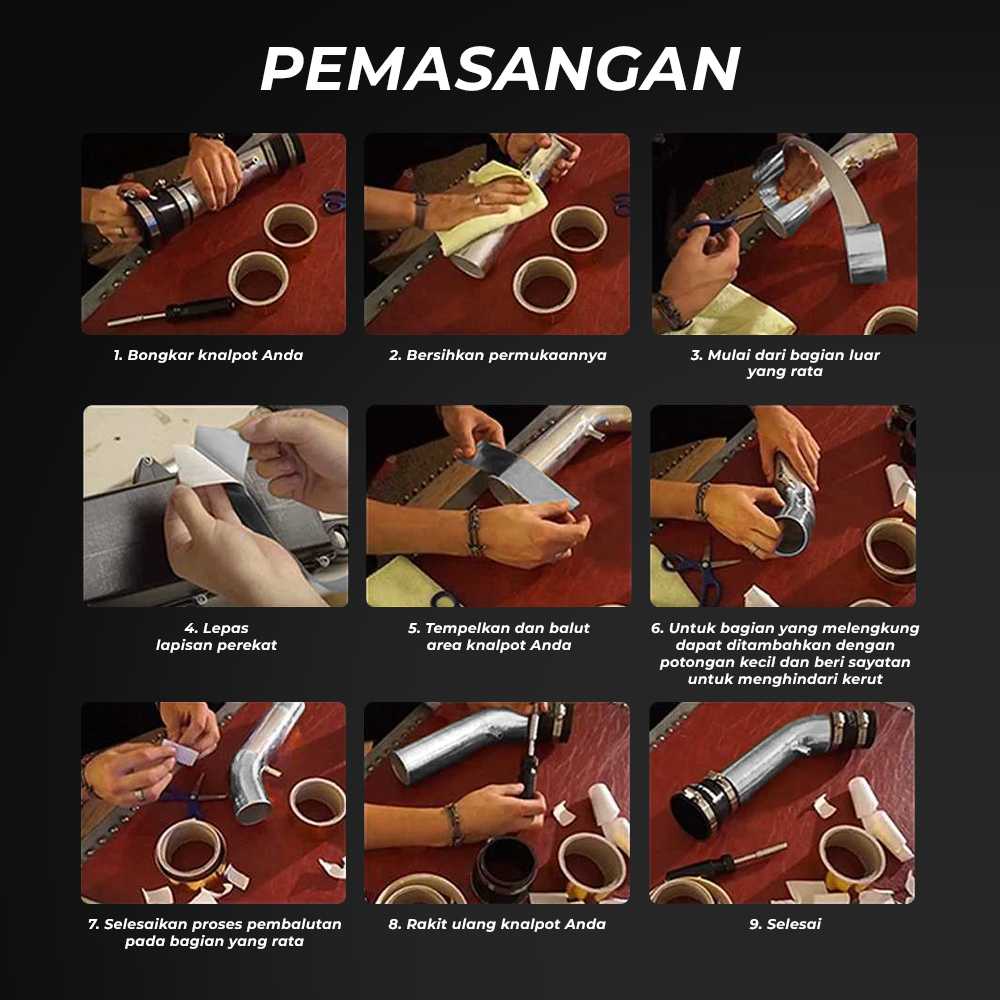 PEMASANGAN

1. Bongkar knalpot Anda

2. Bersihkan permukaannya

3. Mulai dari bagian luar yang rata

4. Lepas lapisan perekat

5. Tempelkan dan balut area knalpot Anda

6. Untuk bagian yang melengkung dapat ditambahkan dengan potongan kecil dan beri sayatan untuk menghindari kerut

7. Selesaikan proses pembalutan pada bagian yang rata

8. Rakit ulang knalpot Anda

9. Selesai