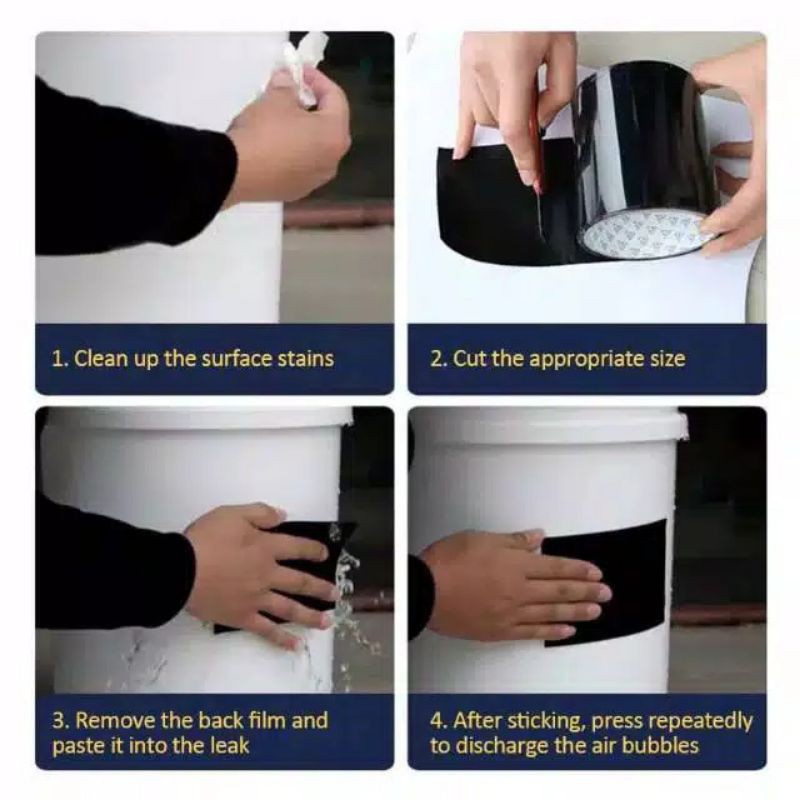 1. Clean up the surface stains

2. Cut the appropriate size

3. Remove the back film and paste it into the leak

4. After sticking, press repeatedly to discharge the air bubbles