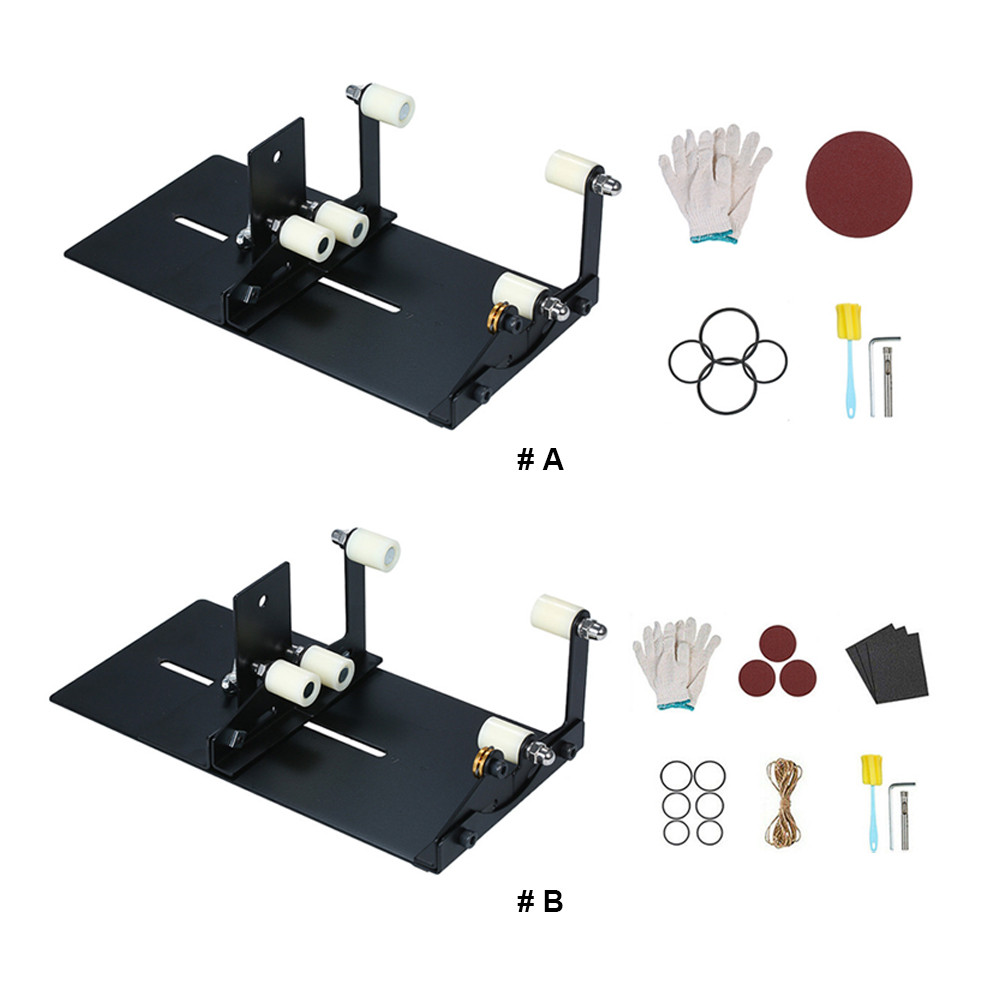 # A

# B