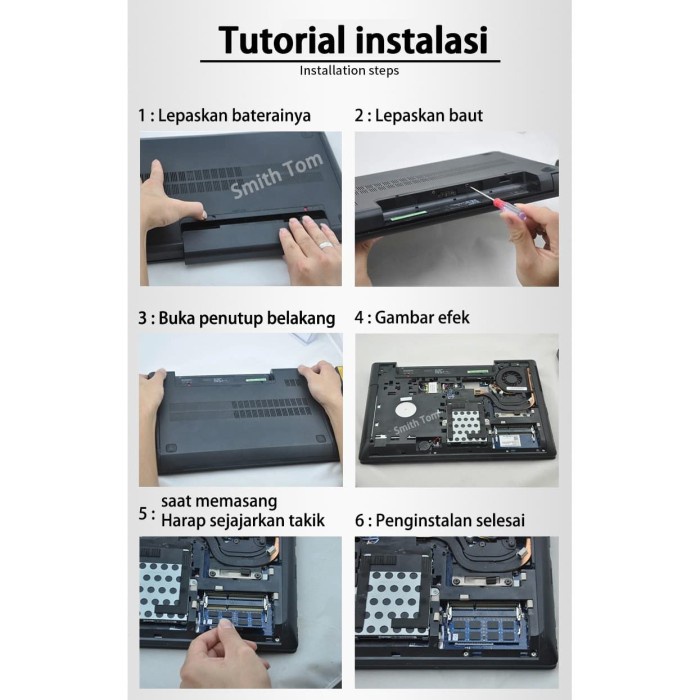 Tutorial instalasi

Installation steps

1 : Lepaskan baterainya

Smith Tom

2 : Lepaskan baut

3 : Buka penutup belakang

4 : Gambar efek

Smith Tom

5 : saat memasang Harap sejajarkan takik

6 : Penginstalan selesai