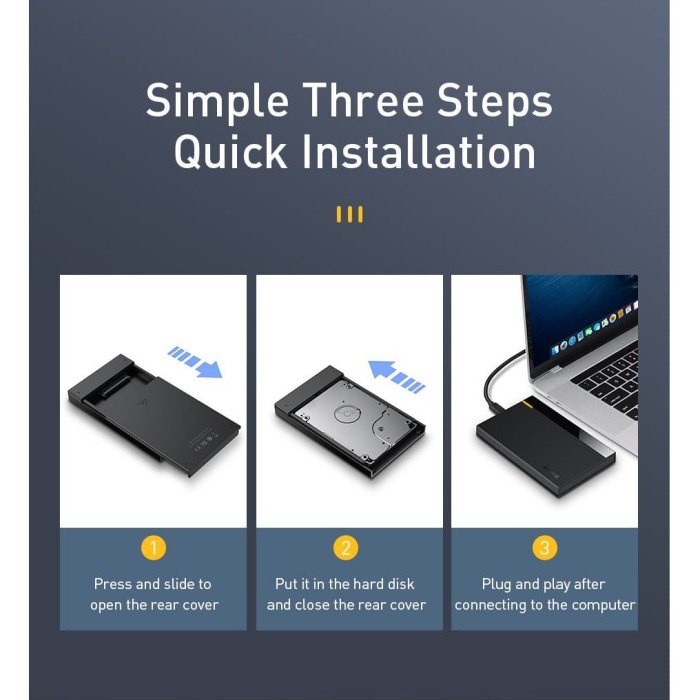 Simple Three Steps
Quick Installation

1

Press and slide to open the rear cover

2

Put it in the hard disk and close the rear cover

3

Plug and play after connecting to the computer