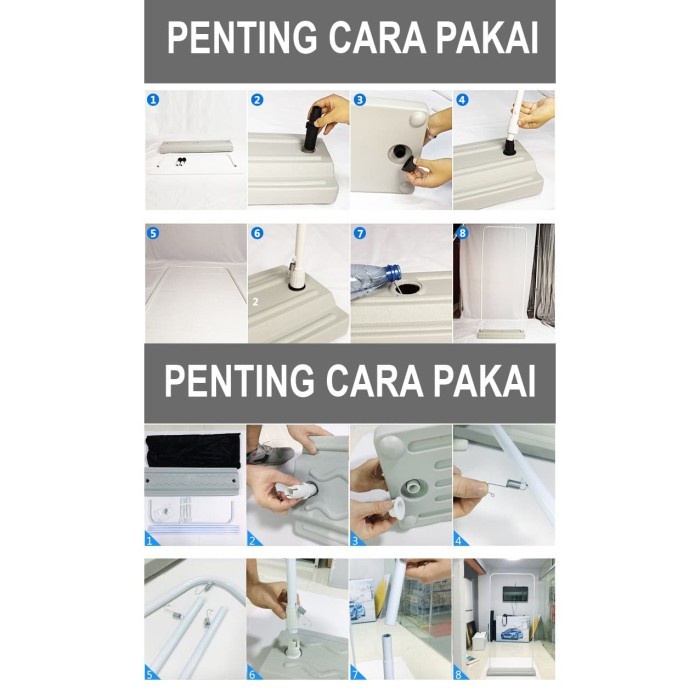 PENTING CARA PAKAI

1 2 3 4

5 6 2 7 8

PENTING CARA PAKAI

1 2 3 4

5 6 7 8