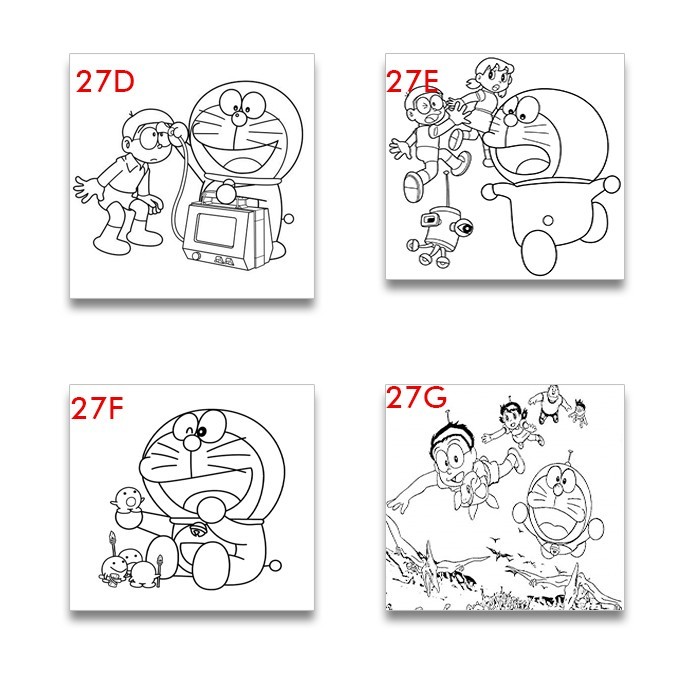 27D

27E

27F

27G